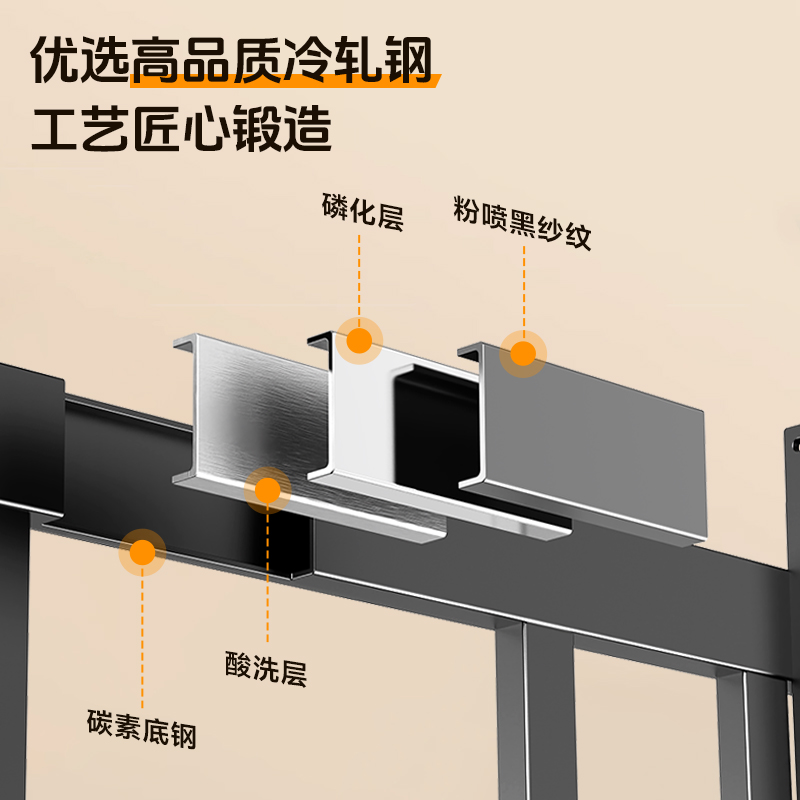 优选高品质冷轧钢
工艺匠心锻造

磷化层

粉喷黑纱纹

酸洗层

碳素底钢