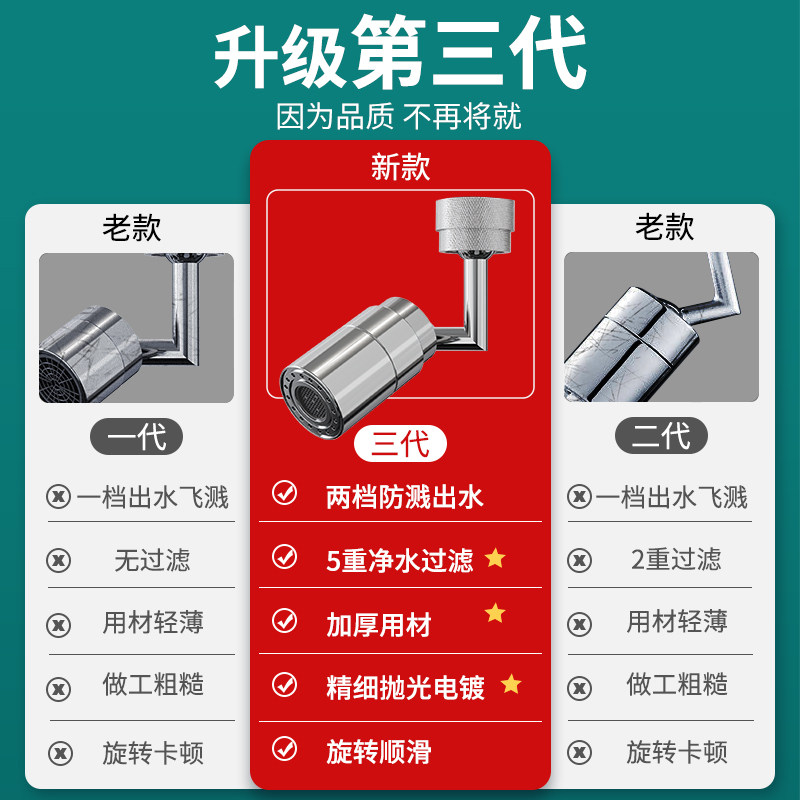 升级第三代
因为品质 不再将就

老款

一代

一档出水飞溅

无过滤

用材轻薄

做工粗糙

旋转卡顿

新款

三代

两档防溅出水

5重净水过滤

加厚用材

精细抛光电镀

旋转顺滑

老款

二代

一档出水飞溅

2重过滤

用材轻薄

做工粗糙

旋转卡顿