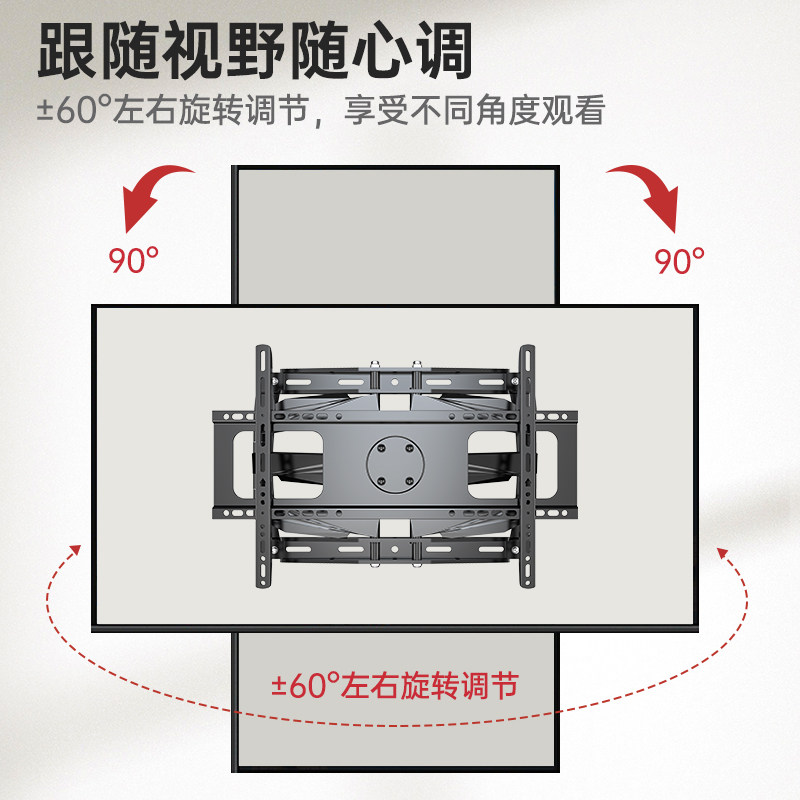 跟随视野随心调

±60°左右旋转调节，享受不同角度观看

90°

90°

±60°左右旋转调节