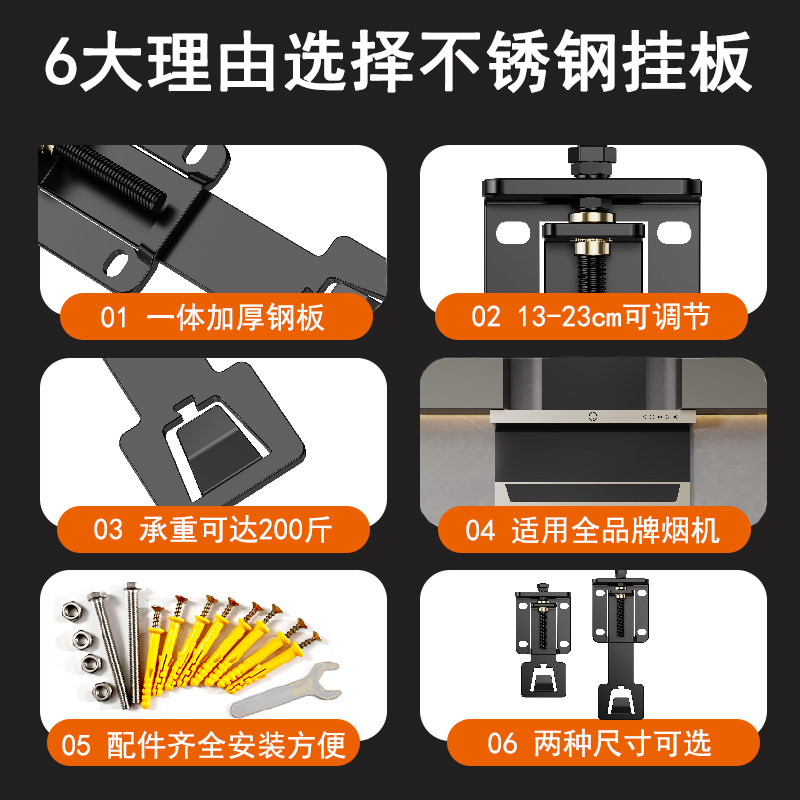 6大理由选择不锈钢挂板

01 一体加厚钢板

02 13-23cm可调节

03 承重可达200斤

04 适用全品牌烟机

05 配件齐全安装方便

06 两种尺寸可选