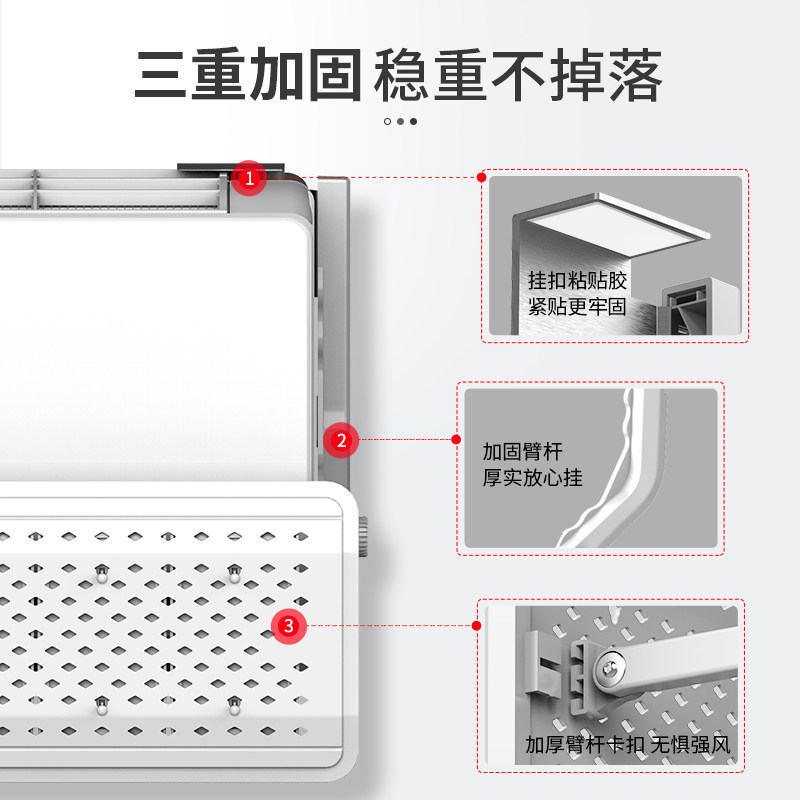 三重加固 稳重不掉落

1

挂扣粘贴胶
紧贴更牢固

2

加固臂杆
厚实放心挂

3

加厚臂杆卡扣 无惧强风