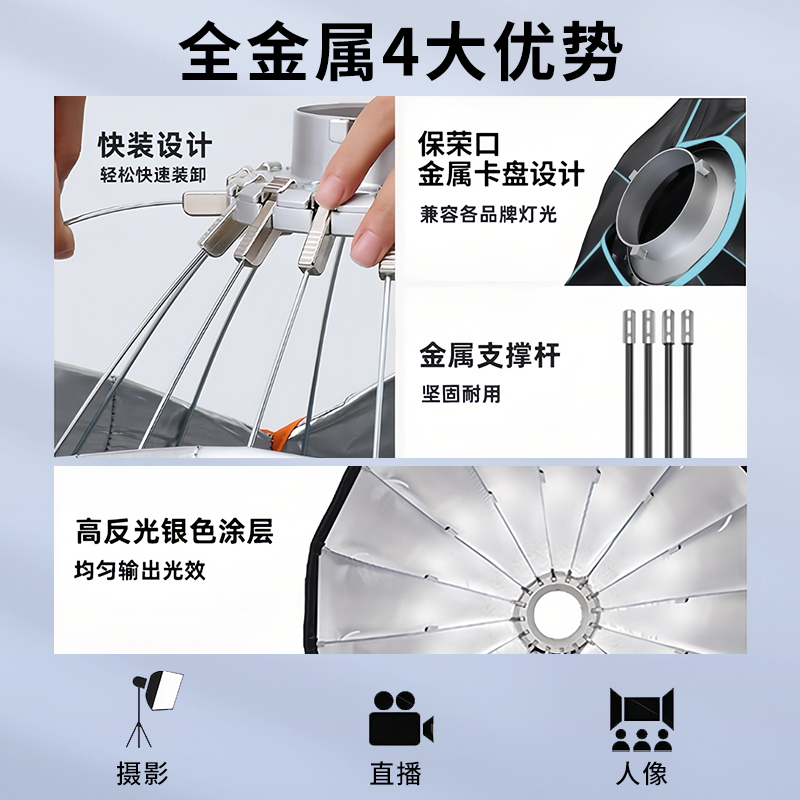 全金属4大优势

快装设计
轻松快速装卸

保荣口
金属卡盘设计
兼容各品牌灯光

金属支撑杆
坚固耐用

高反光银色涂层
均匀输出光效

摄影

直播

人像