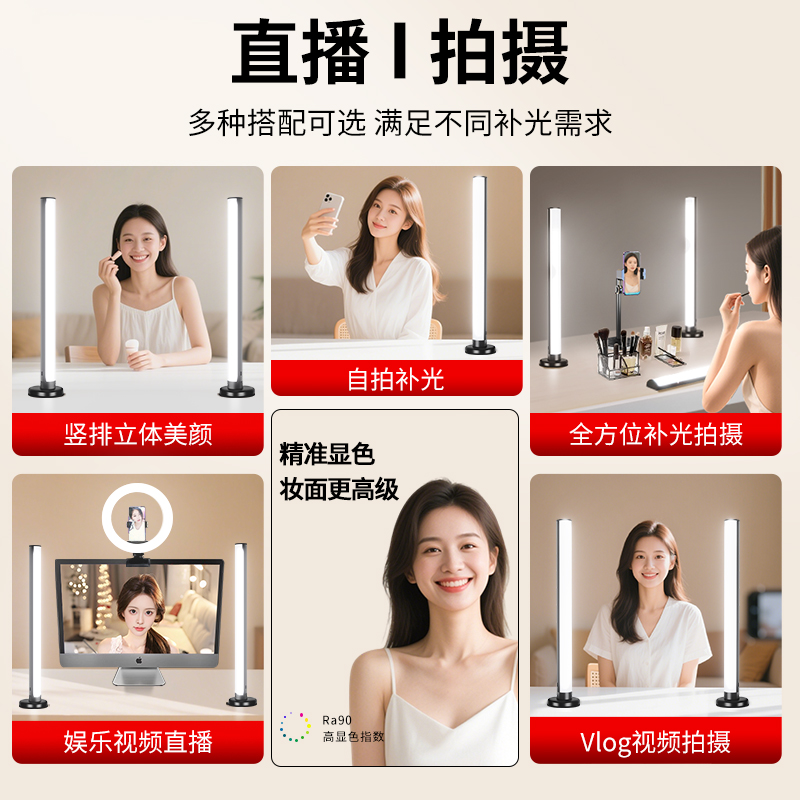 直播 I 拍摄

多种搭配可选 满足不同补光需求

竖排立体美颜

自拍补光

全方位补光拍摄

精准显色
妆面更高级

Ra90
高显色指数

娱乐视频直播

Vlog视频拍摄