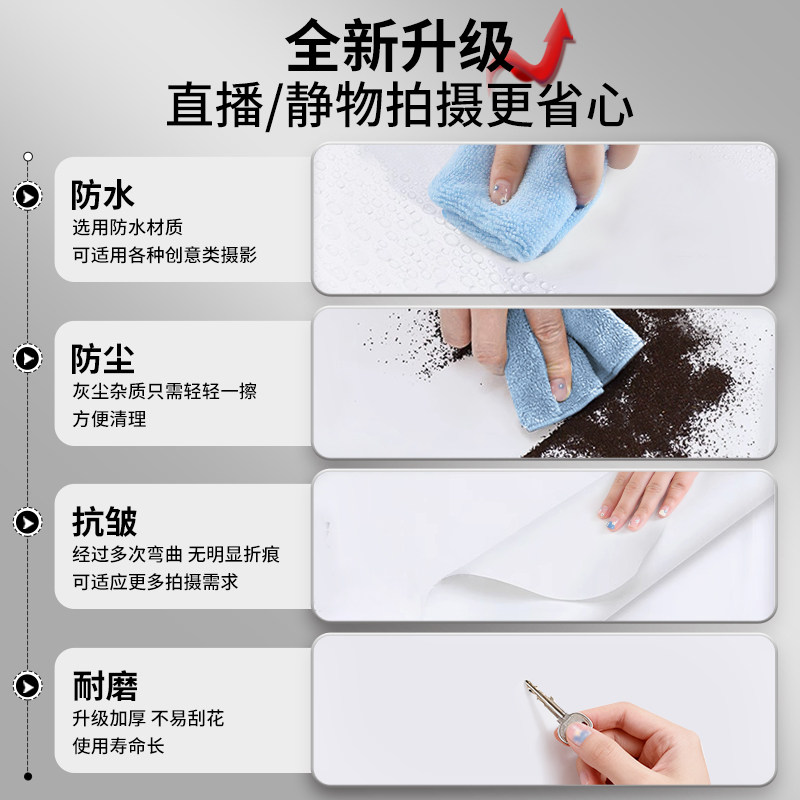 全新升级
直播/静物拍摄更省心

防水
选用防水材质
可适用各种创意类摄影

防尘
灰尘杂质只需轻轻一擦
方便清理

抗皱
经过多次弯曲 无明显折痕
可适应更多拍摄需求

耐磨
升级加厚 不易刮花
使用寿命长