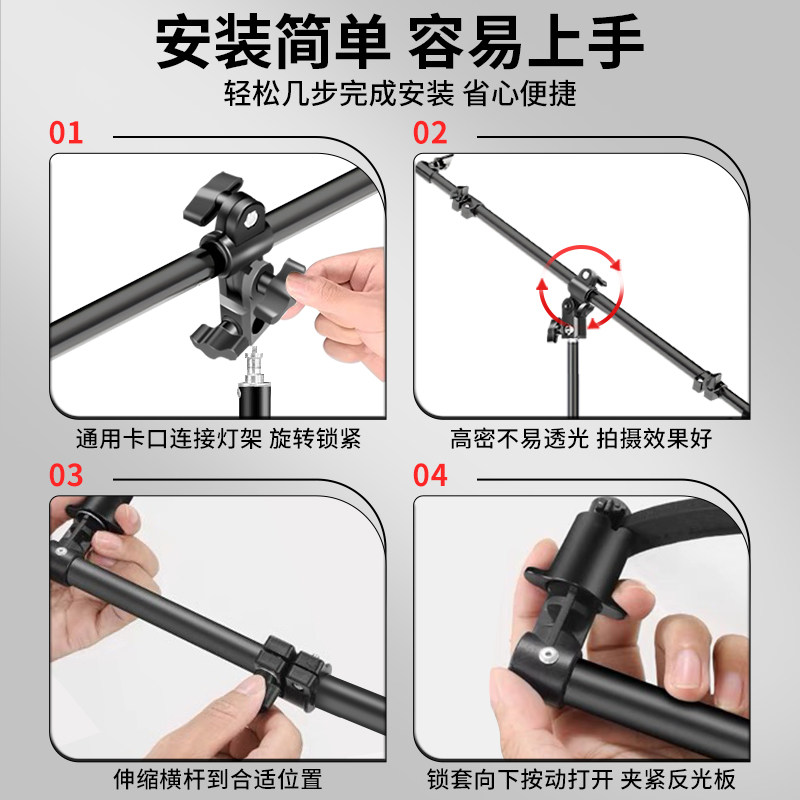 安装简单 容易上手

轻松几步完成安装 省心便捷

01

通用卡口连接灯架 旋转锁紧

02

高密不易透光 拍摄效果好

03

伸缩横杆到合适位置

04

锁套向下按动打开 夹紧反光板