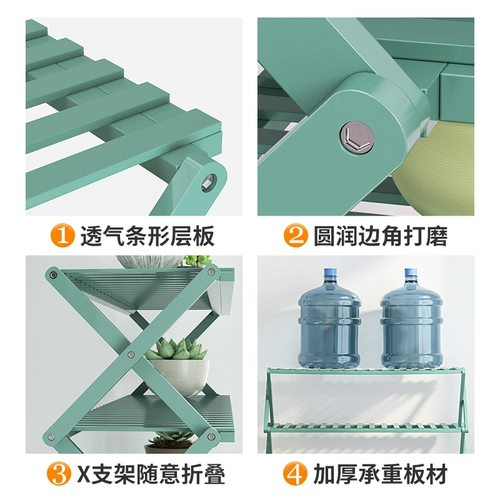 1 透气条形层板

2 圆润边角打磨

3 X支架随意折叠

4 加厚承重板材