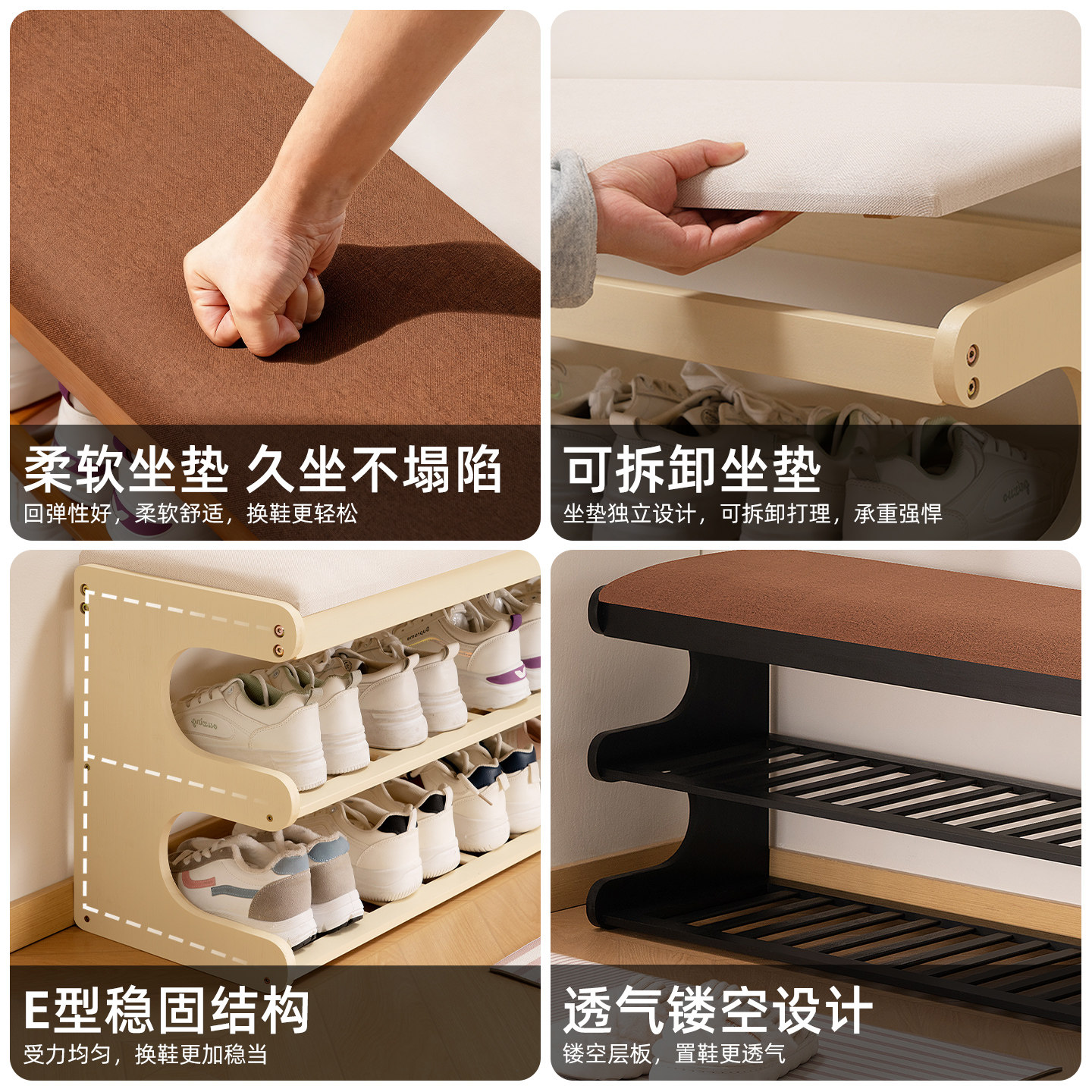 柔软坐垫 久坐不塌陷
回弹性好，柔软舒适，换鞋更轻松

可拆卸坐垫
坐垫独立设计，可拆卸打理，承重强悍

E型稳固结构
受力均匀，换鞋更加稳当

透气镂空设计
镂空层板，置鞋更透气