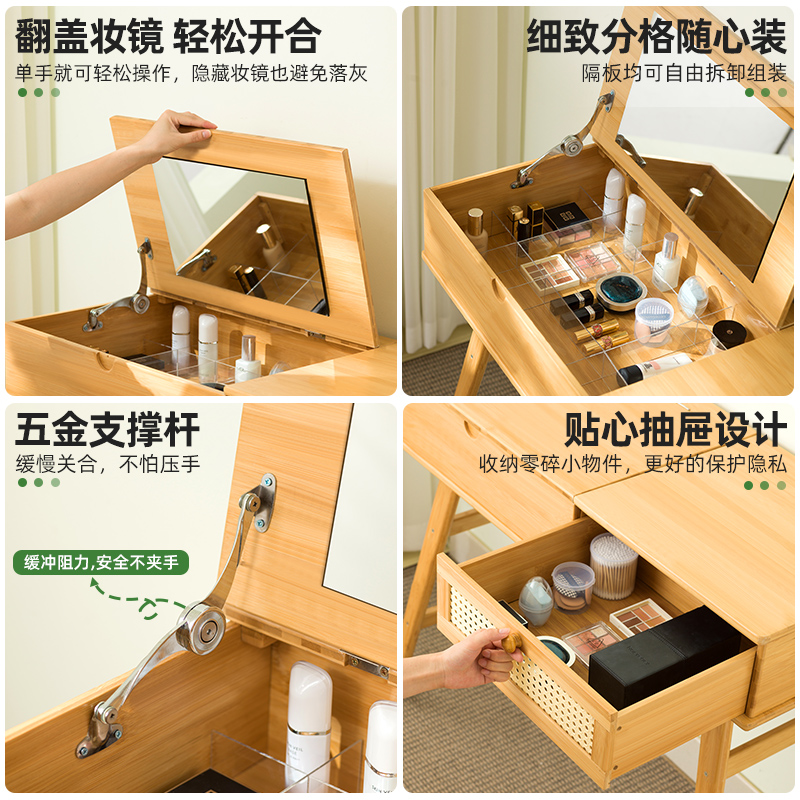 翻盖妆镜 轻松开合
单手就可轻松操作，隐藏妆镜也避免落灰

细致分格随心装
隔板均可自由拆卸组装

五金支撑杆
缓慢关合，不怕压手

缓冲阻力,安全不夹手

贴心抽屉设计
收纳零碎小物件，更好的保护隐私