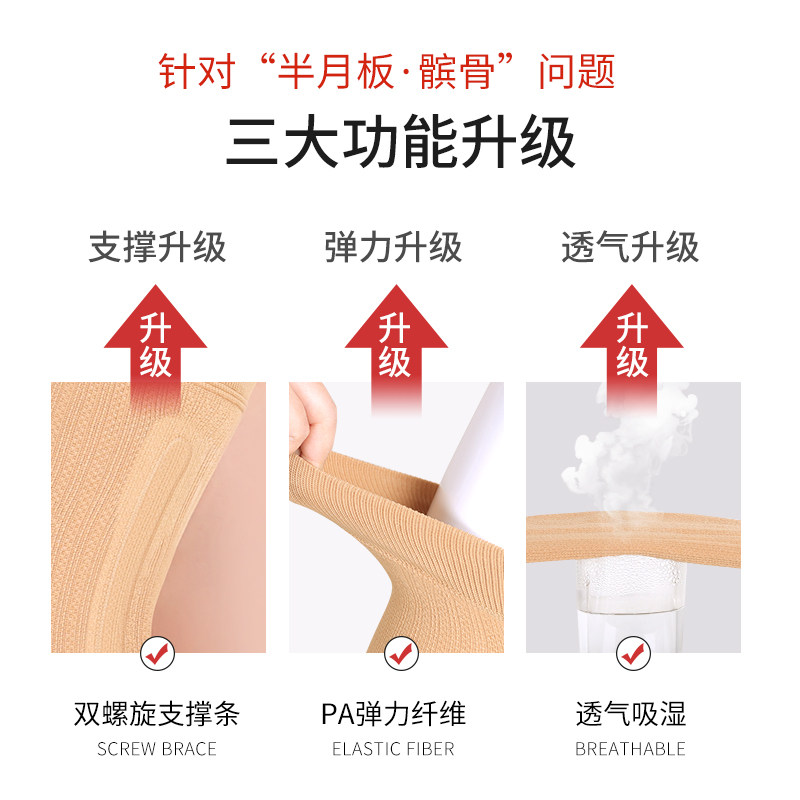 针对“半月板·髌骨”问题
三大功能升级

支撑升级

升级

双螺旋支撑条
SCREW BRACE

弹力升级

升级

PA弹力纤维
ELASTIC FIBER

透气升级

升级

透气吸湿
BREATHABLE