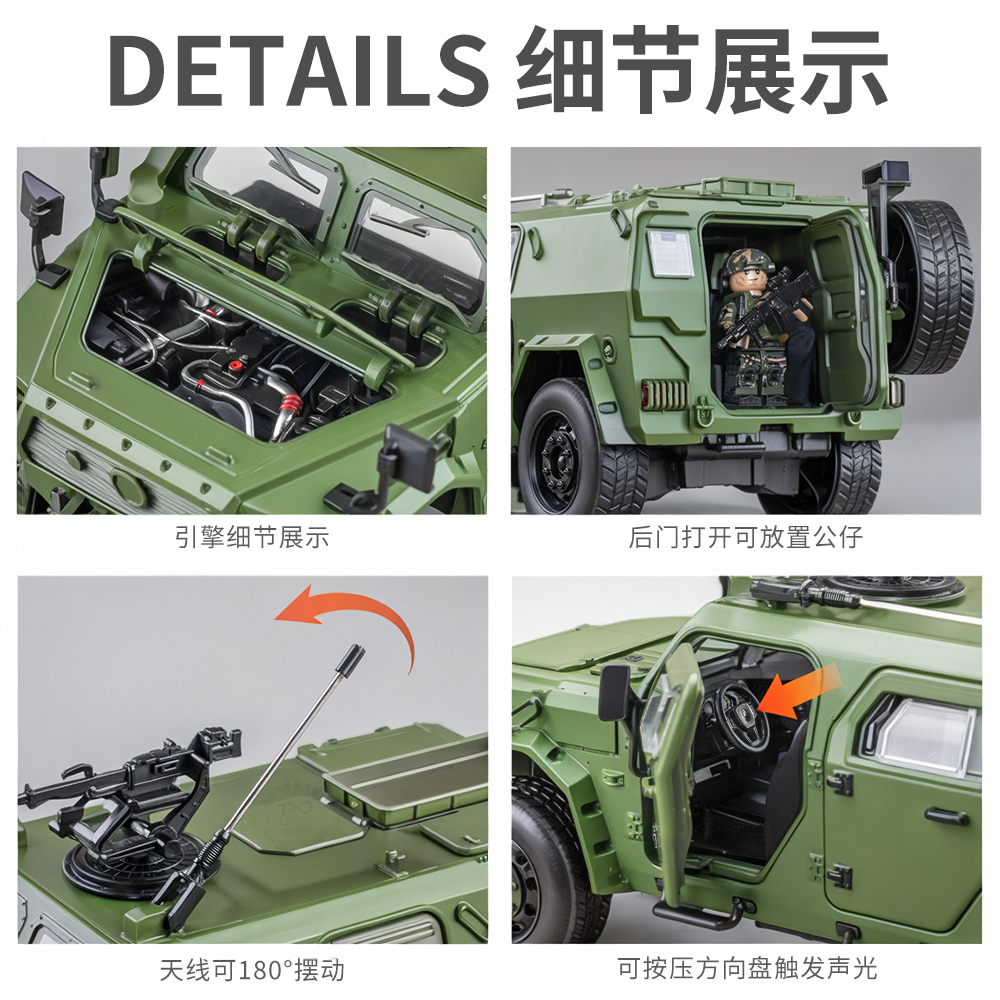 DETAILS 细节展示

引擎细节展示

后门打开可放置公仔

天线可180°摆动

可按压方向盘触发声光