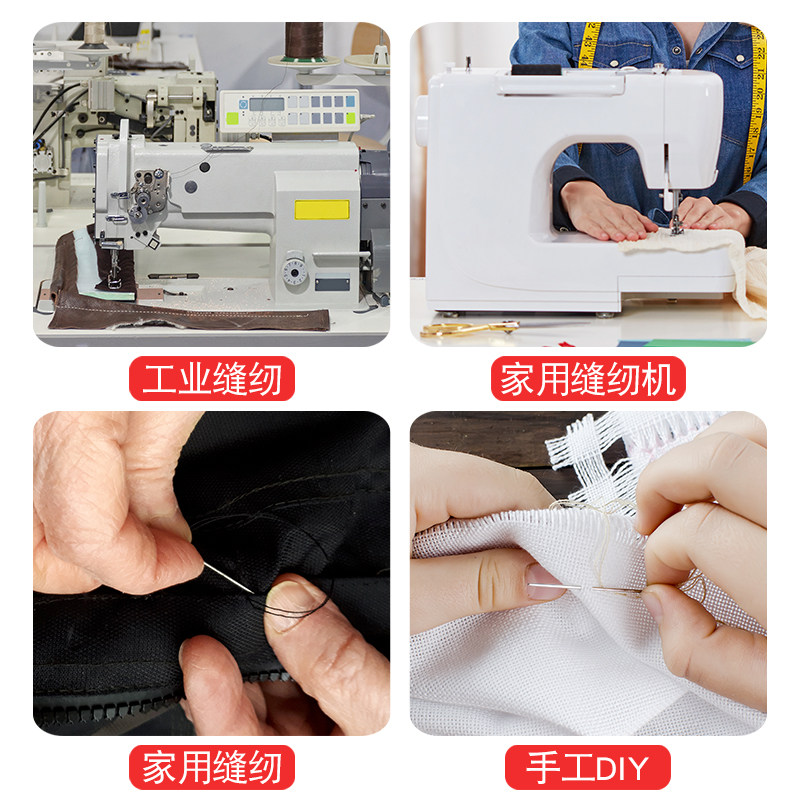 工业缝纫

家用缝纫机

家用缝纫

手工DIY