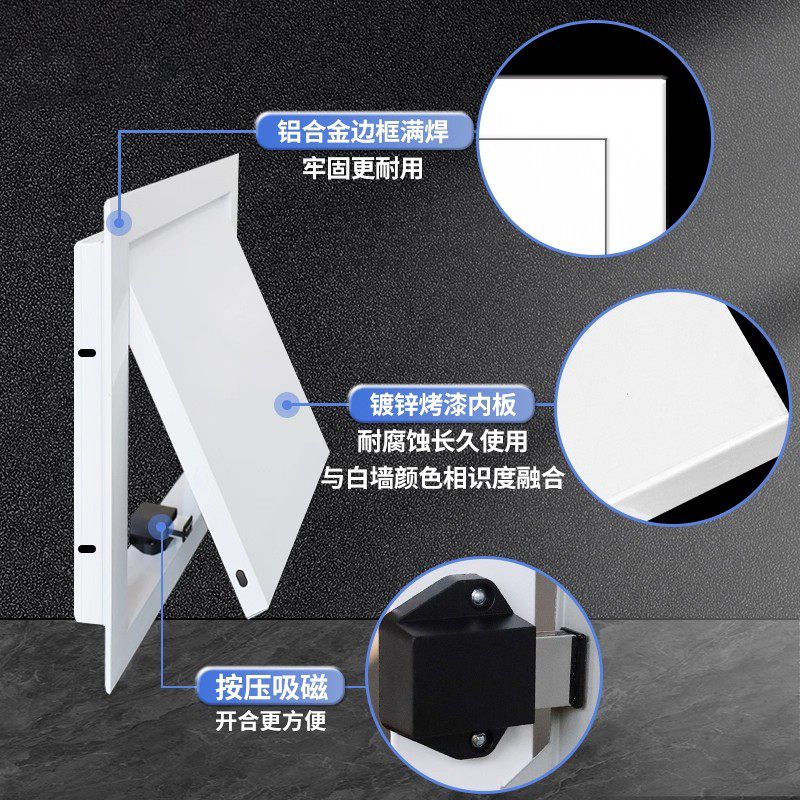 铝合金边框满焊
牢固更耐用

镀锌烤漆内板
耐腐蚀长久使用
与白墙颜色相识度融合

按压吸磁
开合更方便