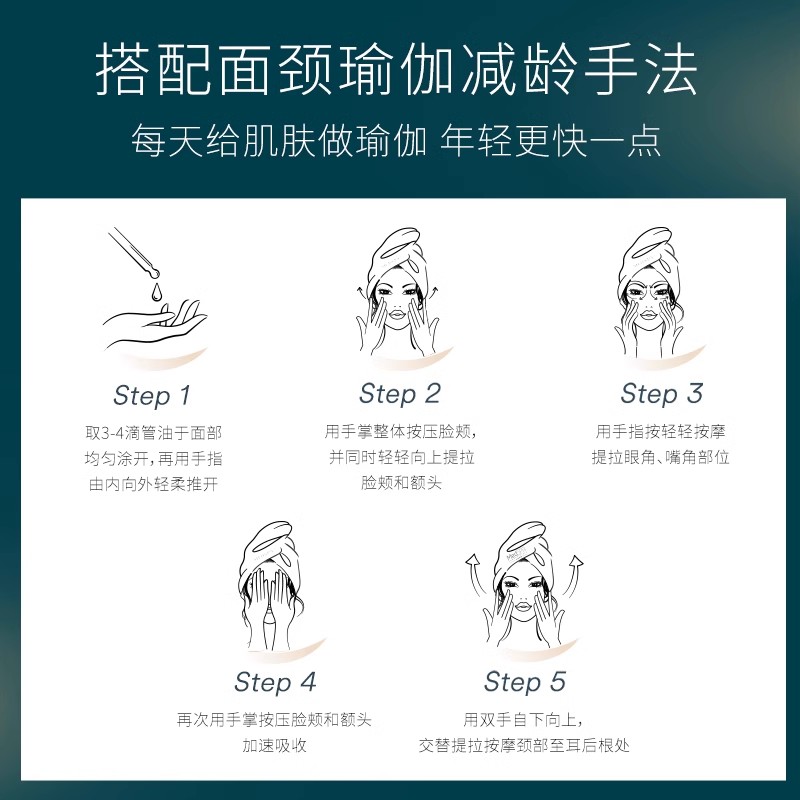 搭配面颈瑜伽减龄手法

每天给肌肤做瑜伽 年轻更快一点

Step 1

取3-4滴管油于面部均匀涂开，再用手指由内向外轻柔推开

Step 2

用手掌整体按压脸颊，并同时轻轻向上提拉脸颊和额头

Step 3

用手指按轻轻按摩提拉眼角、嘴角部位

Step 4

再次用手掌按压脸颊和额头加速吸收

Step 5

用双手自下向上，交替提拉按摩颈部至耳后根处