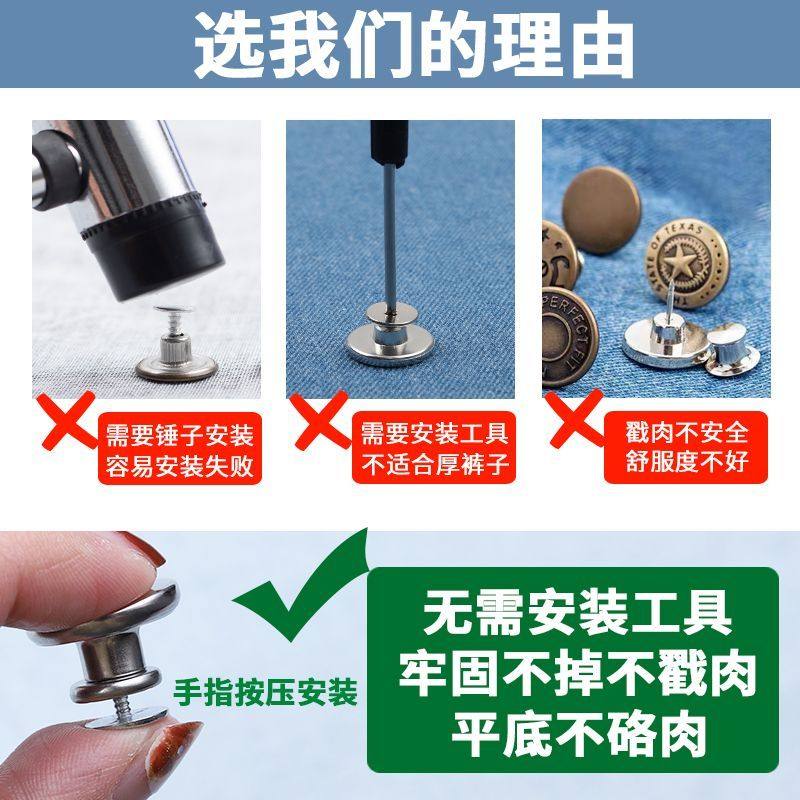 选我们的理由

需要锤子安装
容易安装失败

需要安装工具
不适合厚裤子

STATE OF TEXAS

PERFECT FIT

戳肉不安全
舒服度不好

手指按压安装

无需安装工具
牢固不掉不戳肉
平底不硌肉