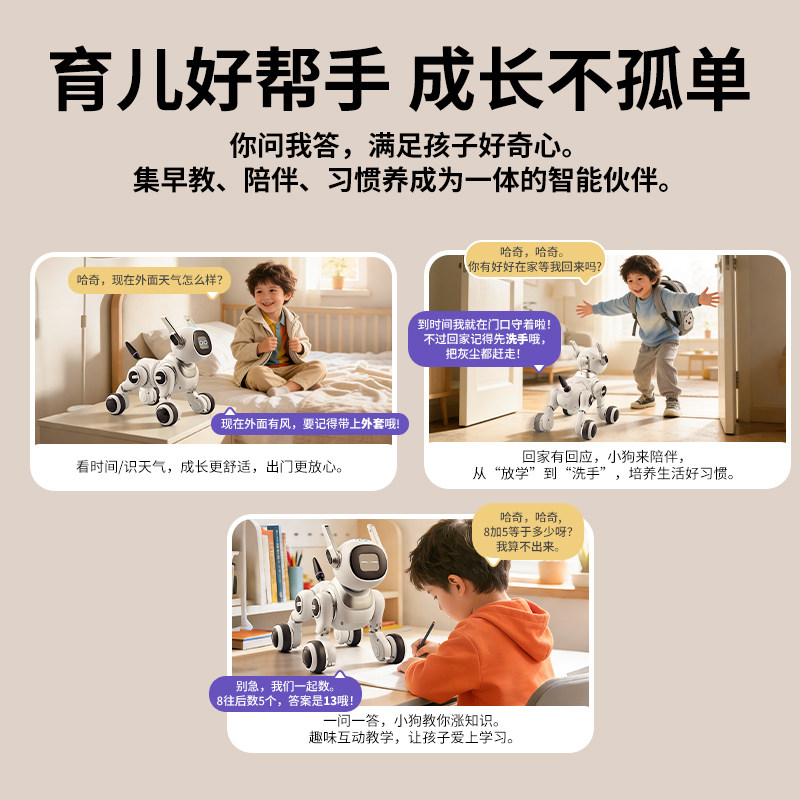 育儿好帮手 成长不孤单

你问我答，满足孩子好奇心。
集早教、陪伴、习惯养成为一体的智能伙伴。

哈奇，现在外面天气怎么样？

现在外面有风，要记得带上外套哦！

看时间/识天气，成长更舒适，出门更放心。

哈奇，哈奇。
你有好好在家等我回来吗？

到时间我就在门口守着啦！
不过回家记得先洗手哦，
把灰尘都赶走！

回家有回应，小狗来陪伴，
从“放学”到“洗手”，培养生活好习惯。

哈奇，哈奇，
8加5等于多少呀？
我算不出来。

别急，我们一起数。
8往后数5个，答案是13哦！

一问一答，小狗教你涨知识。
趣味互动教学，让孩子爱上学习。