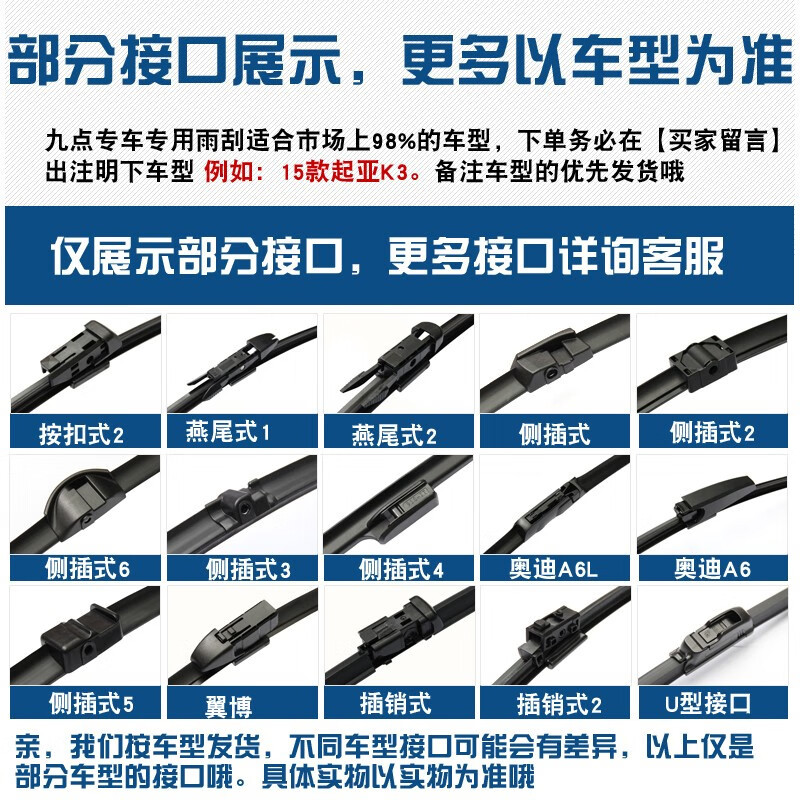 部分接口展示，更多以车型为准

九点专车专用雨刮适合市场上98%的车型，下单务必在【买家留言】出注明下车型 例如：15款起亚K3。备注车型的优先发货哦

仅展示部分接口，更多接口详询客服

按扣式2
燕尾式1
燕尾式2
侧插式
侧插式2
侧插式6
侧插式3
侧插式4
奥迪A6L
奥迪A6
侧插式5
翼博
插销式
插销式2
U型接口

亲，我们按车型发货，不同车型接口可能会有差异，以上仅是部分车型的接口哦。具体实物以实物为准哦