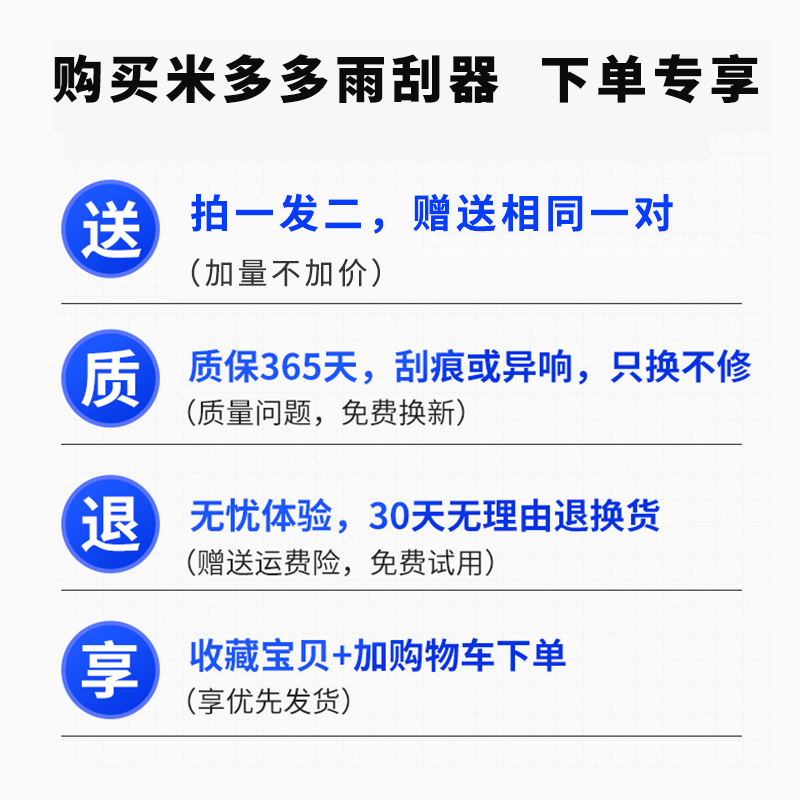 购买米多多雨刮器 下单专享

送

拍一发二，赠送相同一对

（加量不加价）

质

质保365天，刮痕或异响，只换不修

（质量问题，免费换新）

退

无忧体验，30天无理由退换货

（赠送运费险，免费试用）

享

收藏宝贝+加购物车下单

（享优先发货）