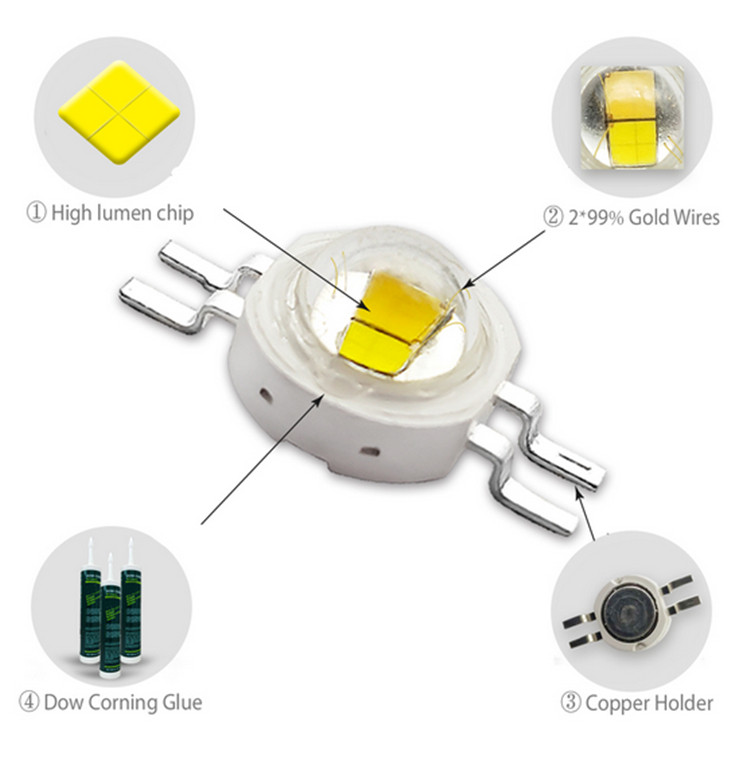 ① High lumen chip

② 2*99% Gold Wires

④ Dow Corning Glue

③ Copper Holder