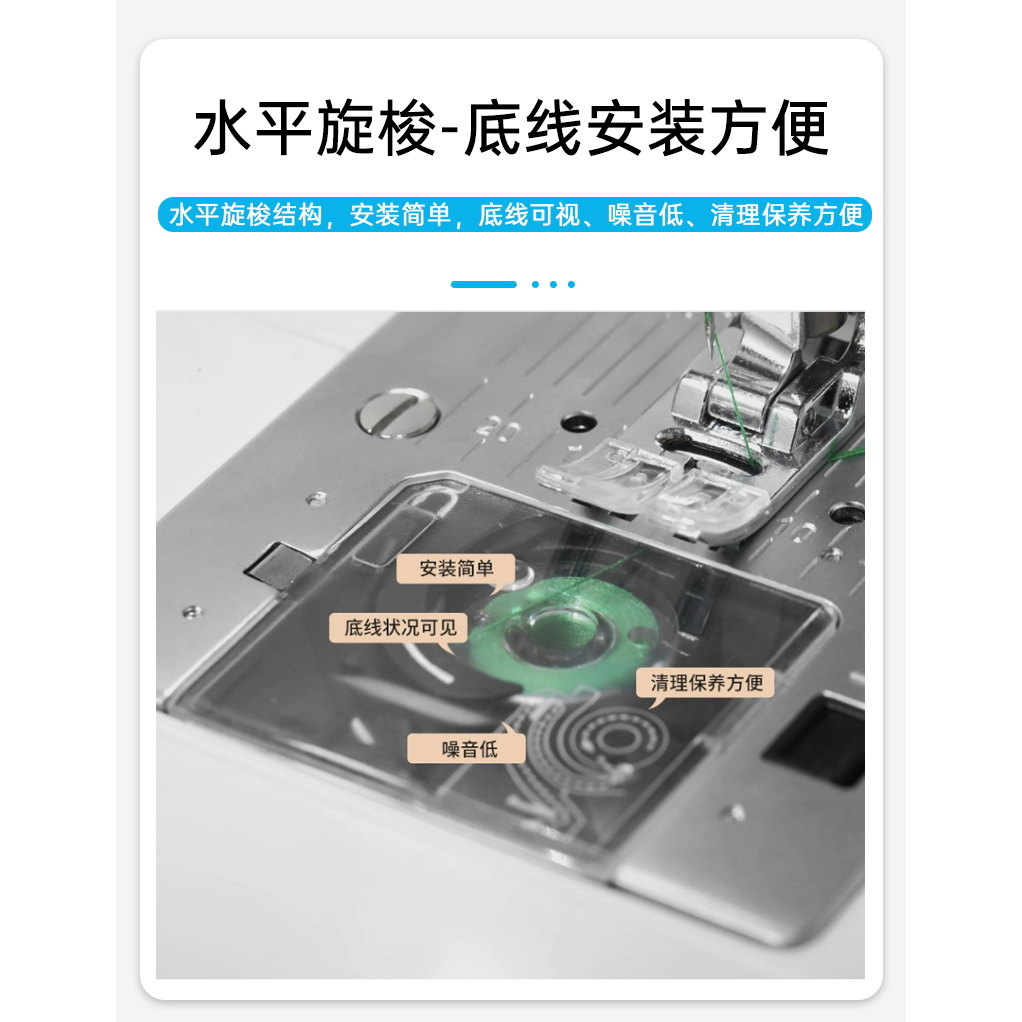 水平旋梭-底线安装方便

水平旋梭结构，安装简单，底线可视、噪音低、清理保养方便

20

安装简单

底线状况可见

清理保养方便

噪音低