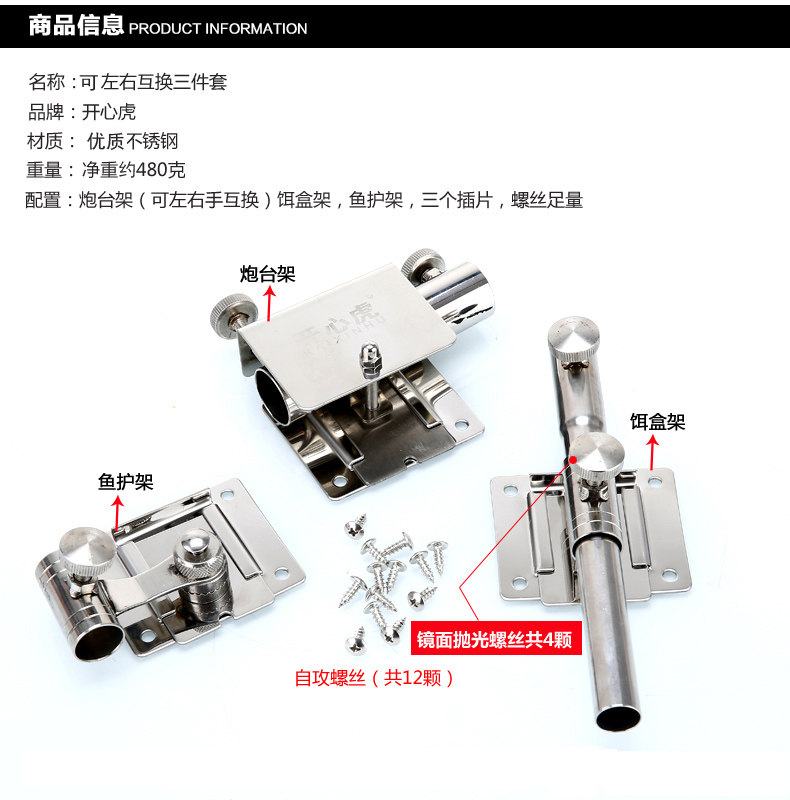 商品信息 PRODUCT INFORMATION

名称：可左右互换三件套
品牌：开心虎
材质： 优质不锈钢
重量：净重约480克
配置：炮台架（可左右手互换）饵盒架，鱼护架，三个插片，螺丝足量

炮台架

开心虎

饵盒架

鱼护架

镜面抛光螺丝共4颗

自攻螺丝（共12颗）