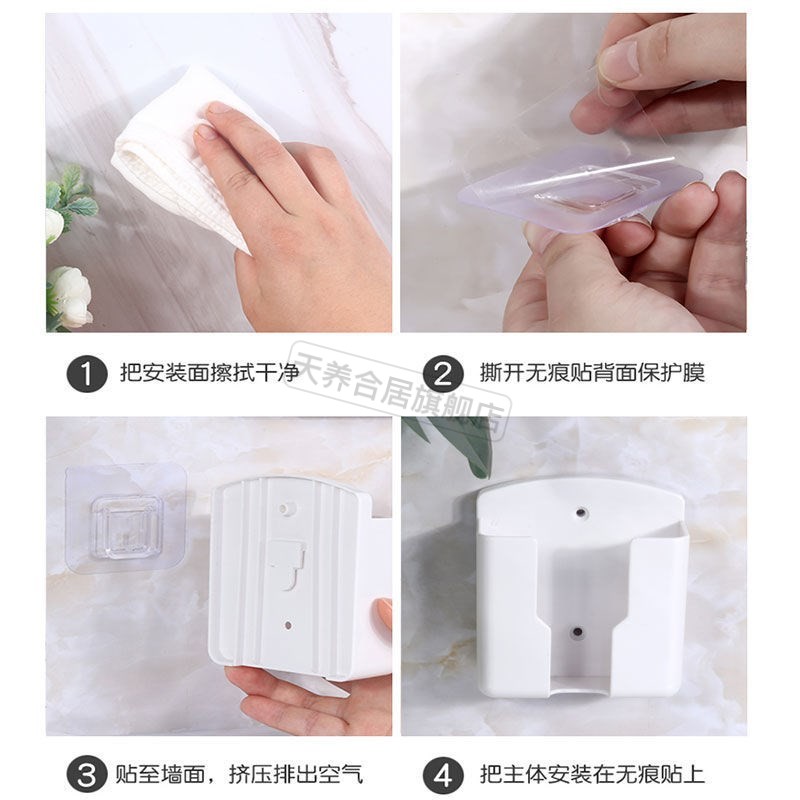 1 把安装面擦拭干净

2 撕开无痕贴背面保护膜

天养合居旗舰店

3 贴至墙面，挤压排出空气

4 把主体安装在无痕贴上