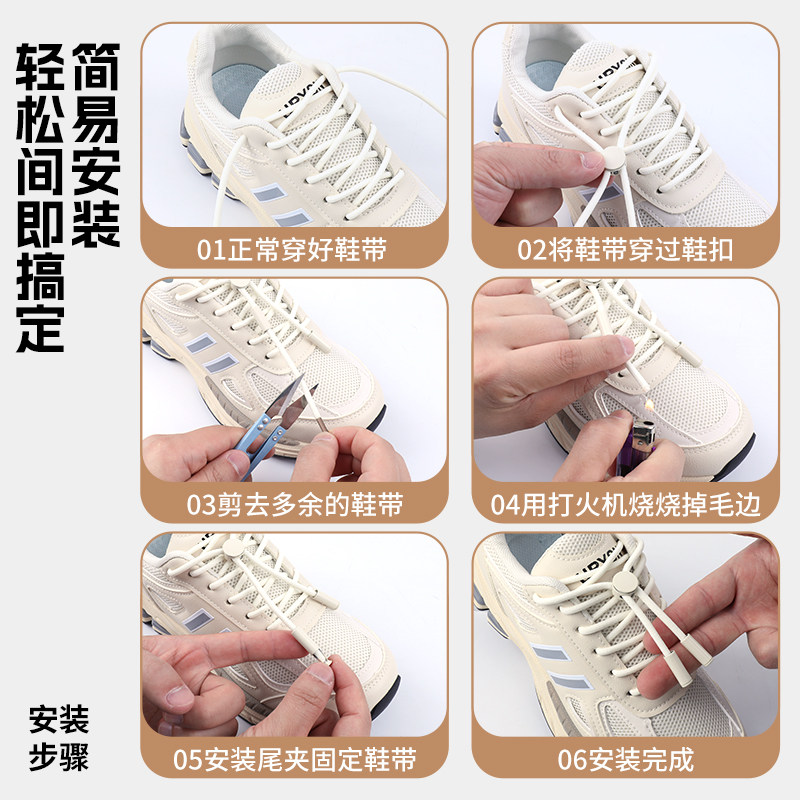 简易安装

轻松间即搞定

01正常穿好鞋带

02将鞋带穿过鞋扣

03剪去多余的鞋带

04用打火机烧烧掉毛边

05安装尾夹固定鞋带

06安装完成

安装步骤