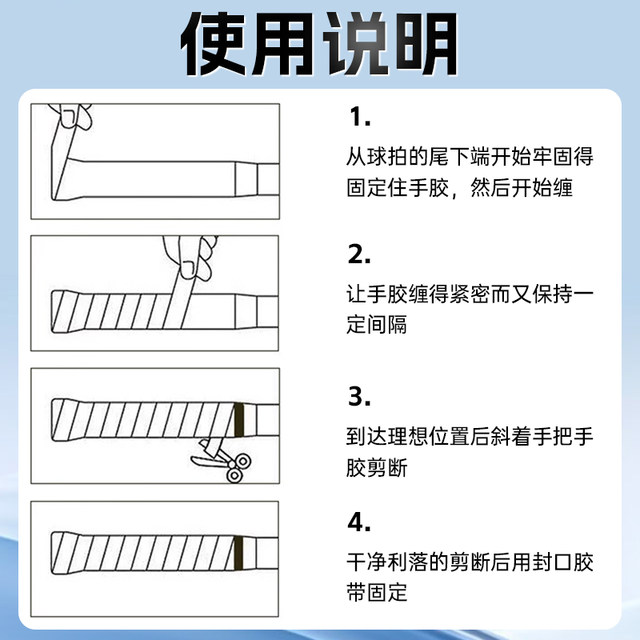 使用说明

1.
从球拍的尾下端开始牢固得固定住手胶，然后开始缠

2.
让手胶缠得紧密而又保持一定间隔

3.
到达理想位置后斜着手把手胶剪断

4.
干净利落的剪断后用封口胶带固定