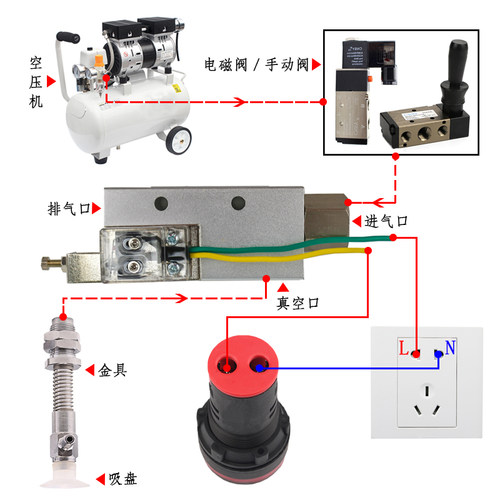 空压机
电磁阀 / 手动阀
排气口
进气口
真空口
金具
吸盘
L
N