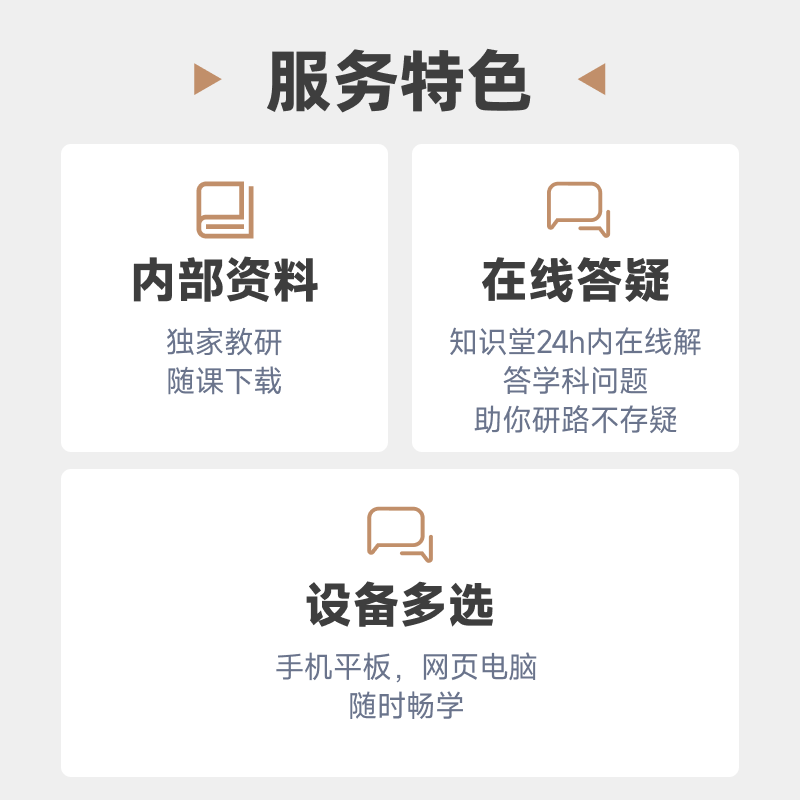 服务特色

内部资料

独家教研
随课下载

在线答疑

知识堂24h内在线解答学科问题
助你研路不存疑

设备多选

手机平板，网页电脑
随时畅学