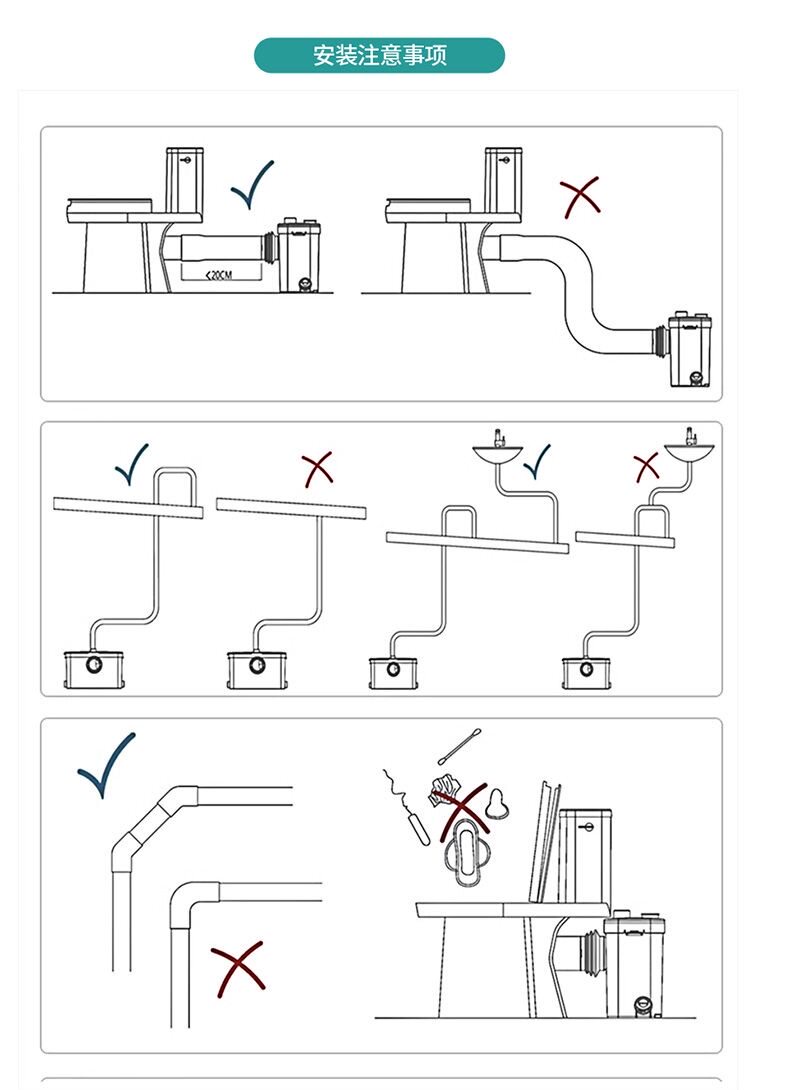 安装注意事项

<20CM