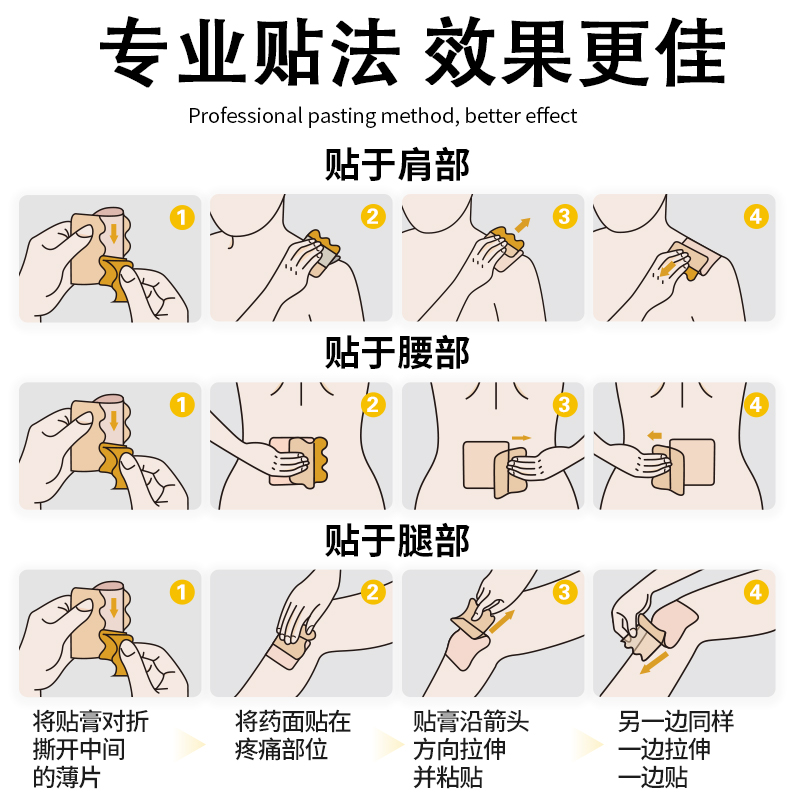 专业贴法 效果更佳

Professional pasting method, better effect

贴于肩部

1 2 3 4

贴于腰部

1 2 3 4

贴于腿部

1 2 3 4

将贴膏对折撕开中间的薄片

将药面贴在疼痛部位

贴膏沿箭头方向拉伸并粘贴

另一边同样一边拉伸一边贴