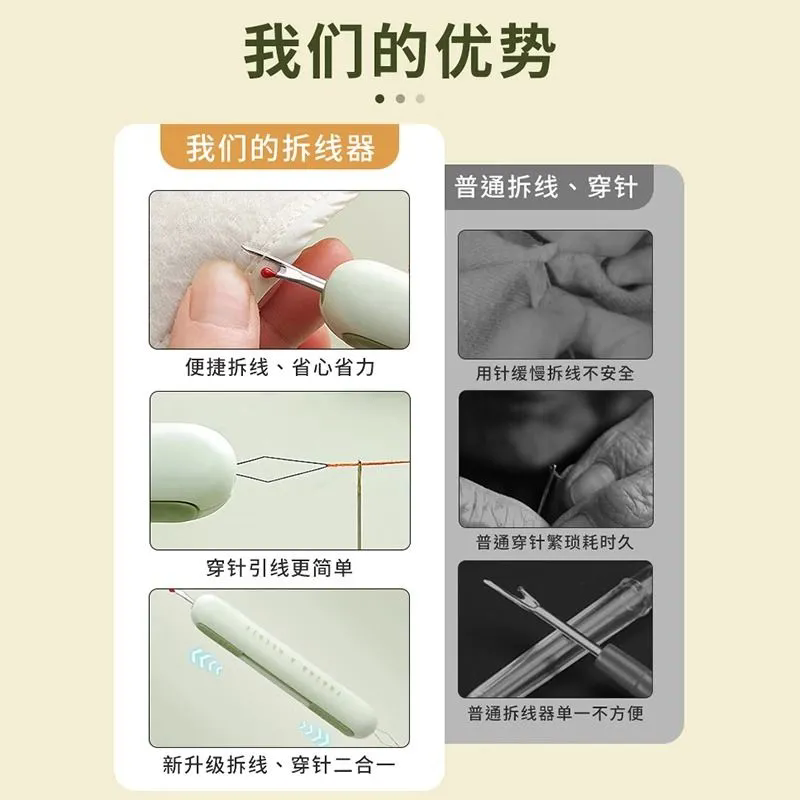 我们的优势

我们的拆线器

便捷拆线、省心省力

穿针引线更简单

新升级拆线、穿针二合一

普通拆线、穿针

用针缓慢拆线不安全

普通穿针繁琐耗时久

普通拆线器单一不方便