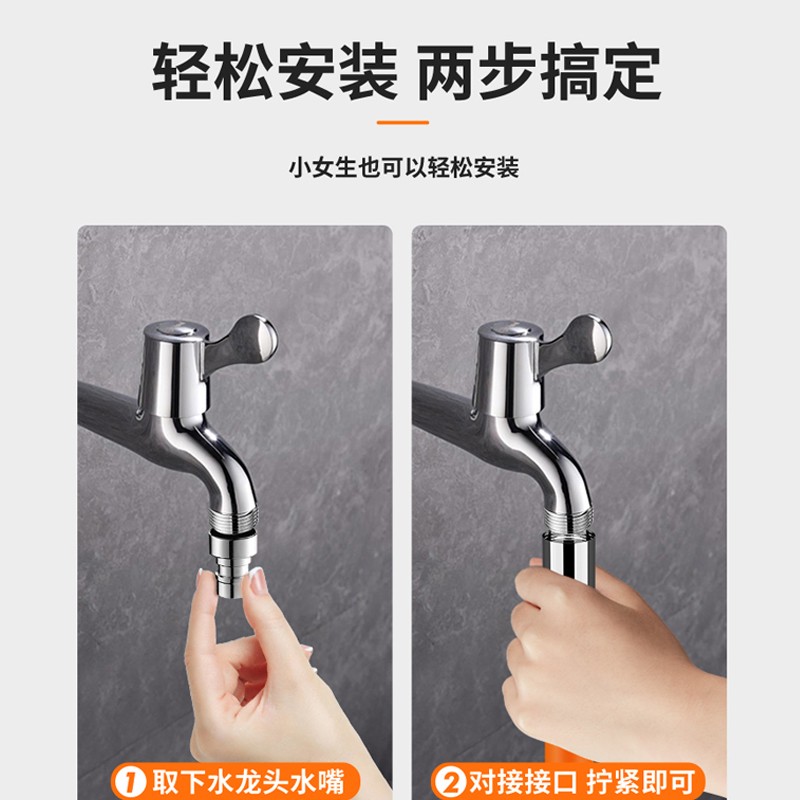 轻松安装 两步搞定

小女生也可以轻松安装

1 取下水龙头水嘴

2 对接接口 拧紧即可