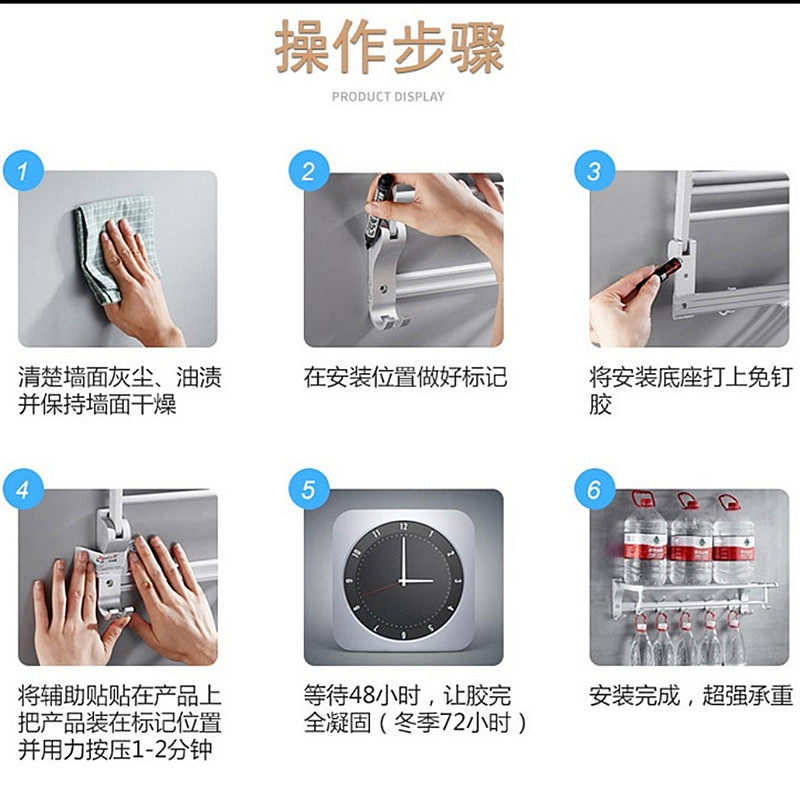 操作步骤

PRODUCT DISPLAY

1

清楚墙面灰尘、油渍并保持墙面干燥

2

在安装位置做好标记

3

将安装底座打上免钉胶

4

将辅助贴贴在产品上把产品装在标记位置并用力按压1-2分钟

5

12 1 2 3 4 5 6 7 8 9 10 11

等待48小时，让胶完全凝固（冬季72小时）

6

安装完成，超强承重