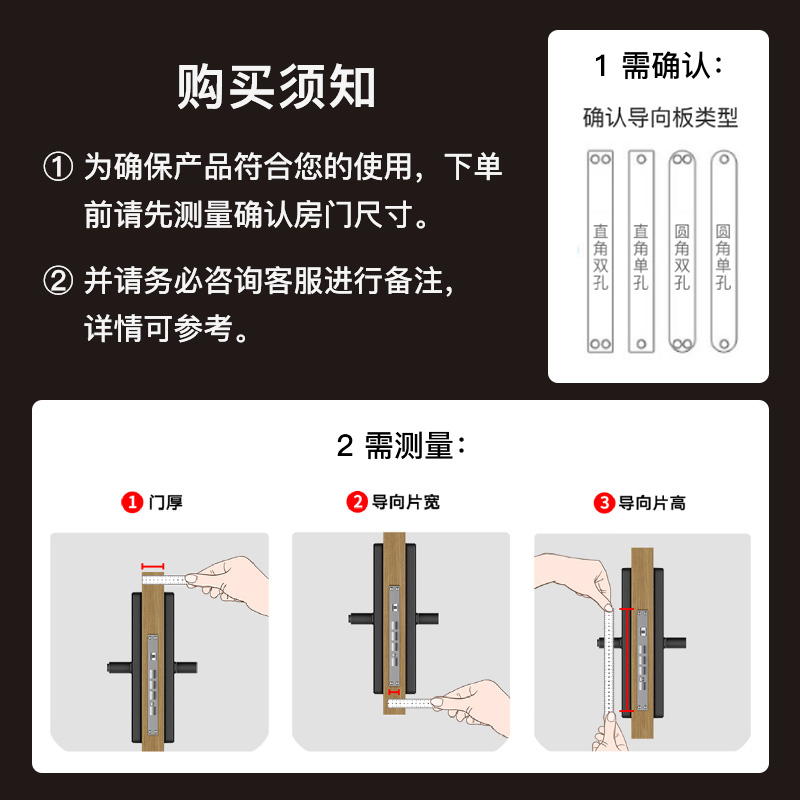 购买须知

① 为确保产品符合您的使用，下单前请先测量确认房门尺寸。

② 并请务必咨询客服进行备注，详情可参考。

1 需确认：

确认导向板类型

直角双孔

直角单孔

圆角双孔

圆角单孔

2 需测量：

1 门厚

2 导向片宽

3 导向片高