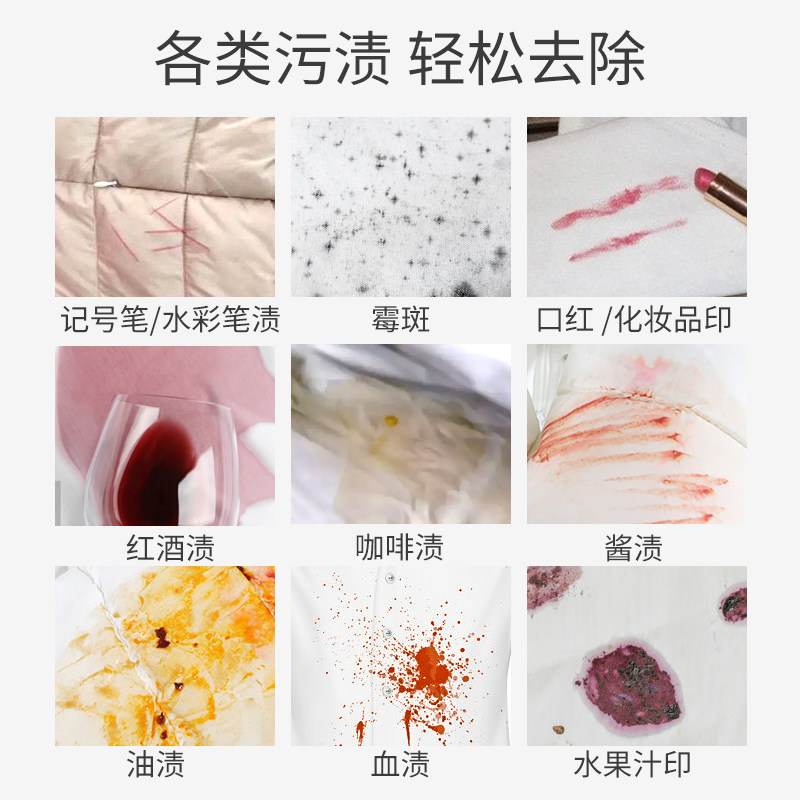 各类污渍 轻松去除

记号笔/水彩笔渍

霉斑

口红 /化妆品印

红酒渍

咖啡渍

酱渍

油渍

血渍

水果汁印