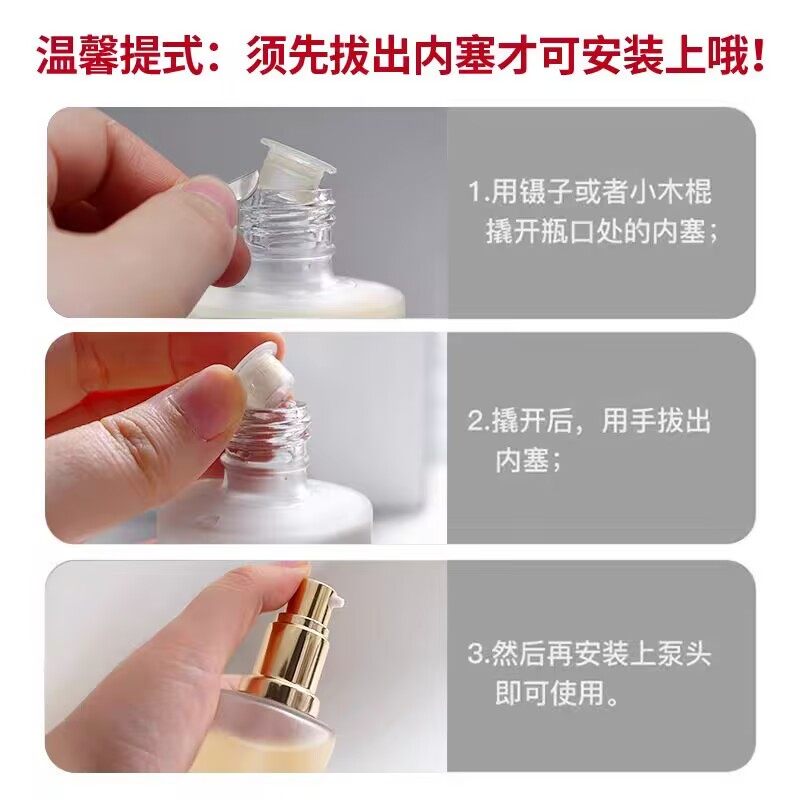 温馨提式：须先拔出内塞才可安装上哦！

1.用镊子或者小木棍撬开瓶口处的内塞；

2.撬开后，用手拔出内塞；

3.然后再安装上泵头即可使用。