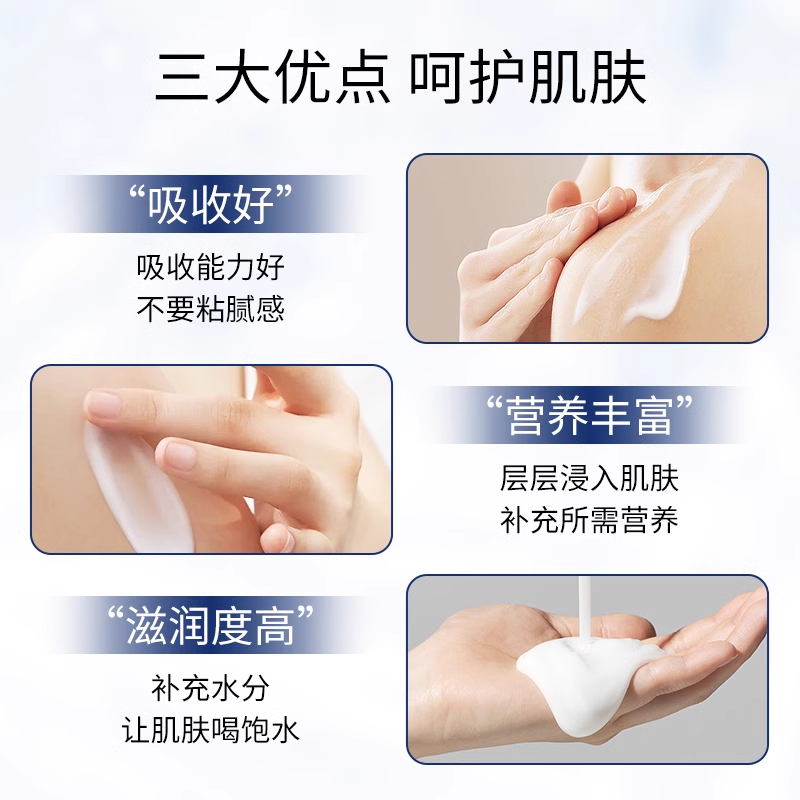 三大优点 呵护肌肤

“吸收好”

吸收能力好
不要粘腻感

“营养丰富”

层层浸入肌肤
补充所需营养

“滋润度高”

补充水分
让肌肤喝饱水