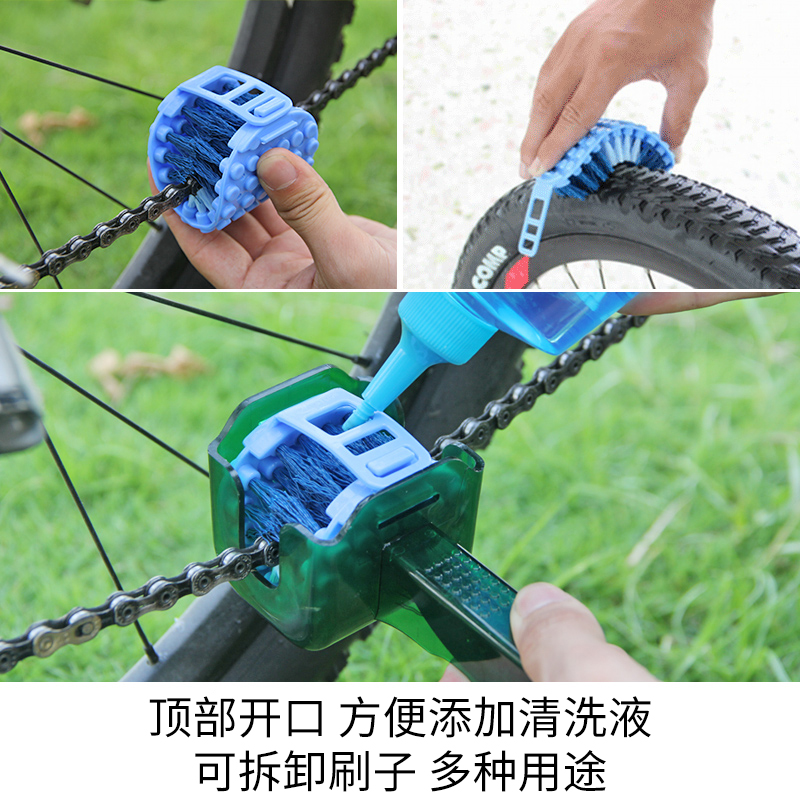 COMP

顶部开口 方便添加清洗液
可拆卸刷子 多种用途