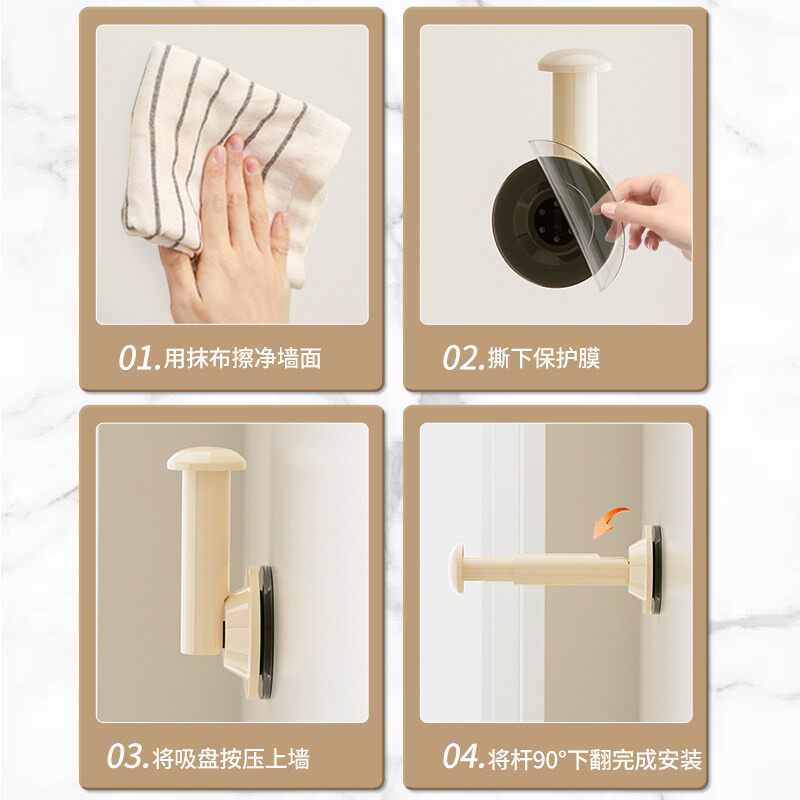 01.用抹布擦净墙面

02.撕下保护膜

03.将吸盘按压上墙

04.将杆90°下翻完成安装