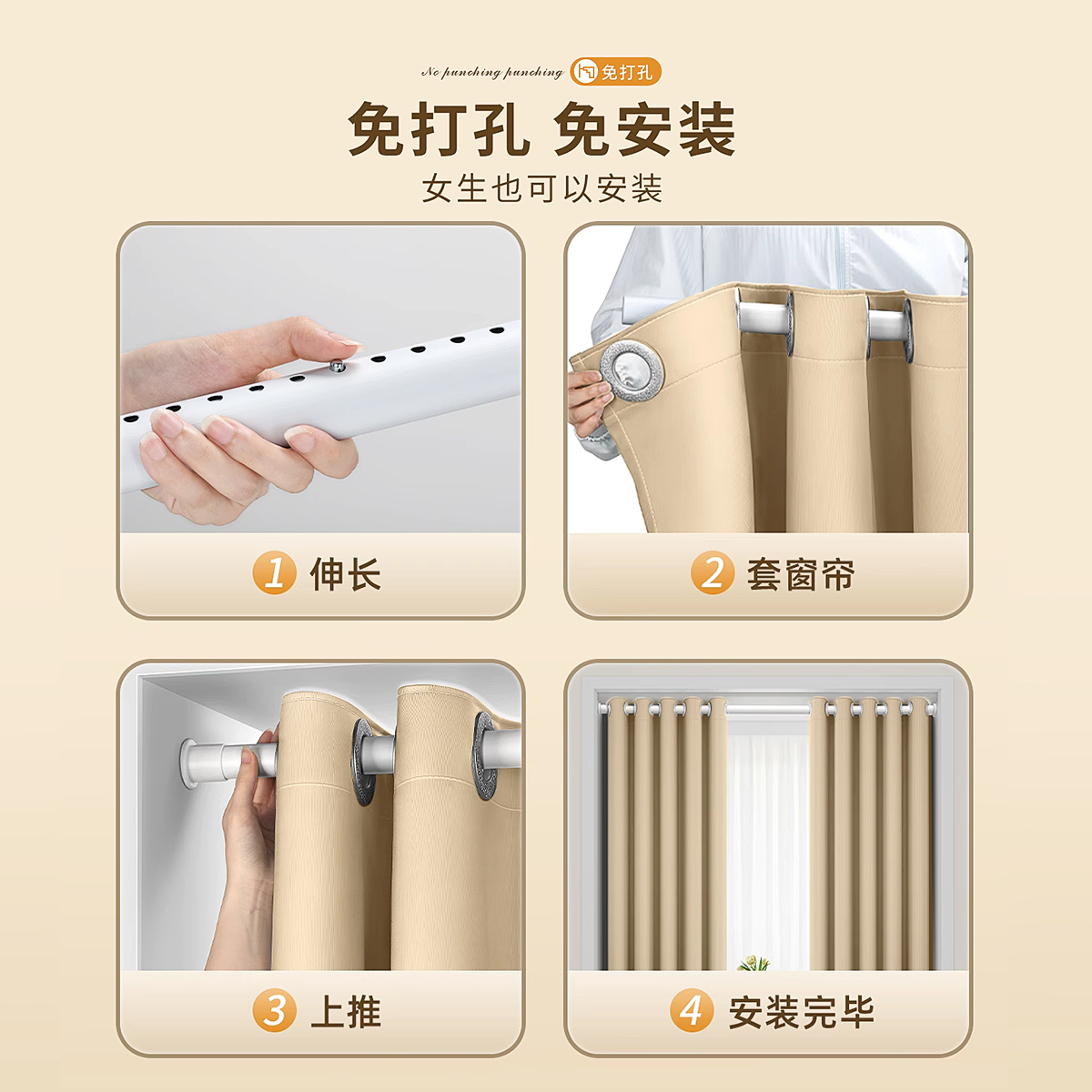 No punching punching 免打孔

免打孔 免安装

女生也可以安装

1 伸长

2 套窗帘

3 上推

4 安装完毕