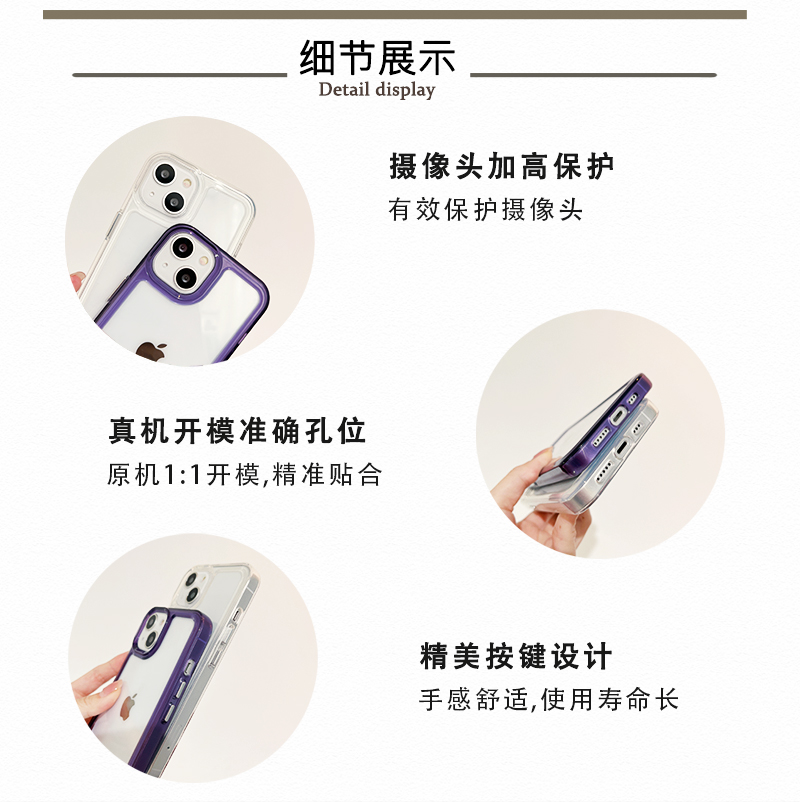 细节展示
Detail display

摄像头加高保护
有效保护摄像头

真机开模准确孔位
原机1:1开模,精准贴合

精美按键设计
手感舒适,使用寿命长