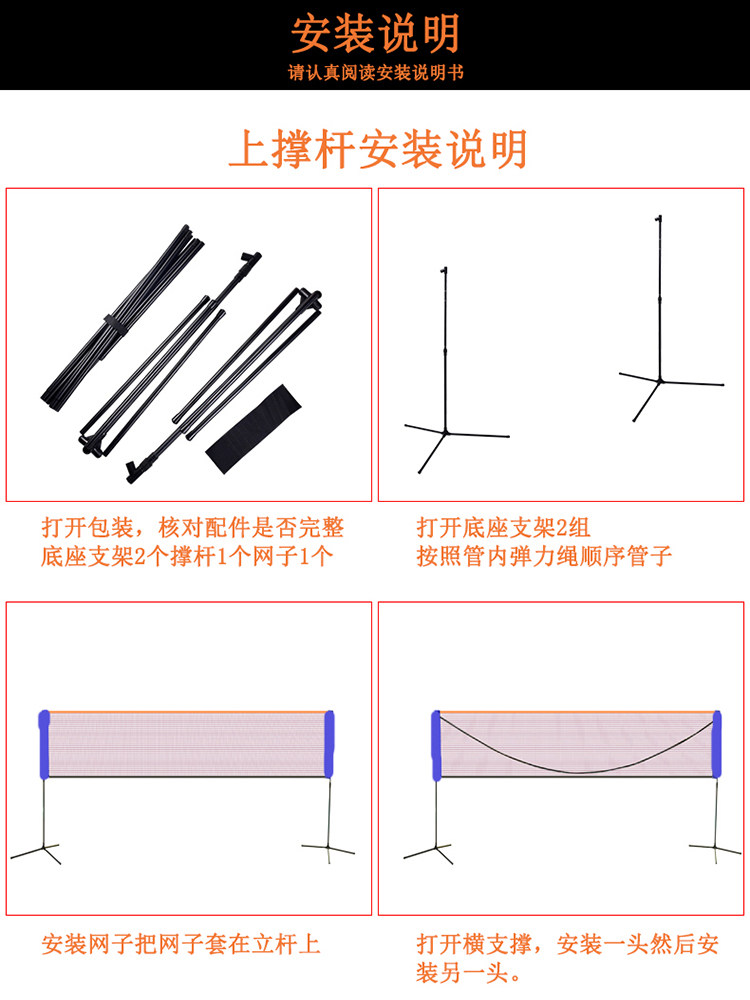 安装说明

请认真阅读安装说明书

上撑杆安装说明

打开包装，核对配件是否完整
底座支架2个撑杆1个网子1个

打开底座支架2组
按照管内弹力绳顺序管子

安装网子把网子套在立杆上

打开横支撑，安装一头然后安装另一头。