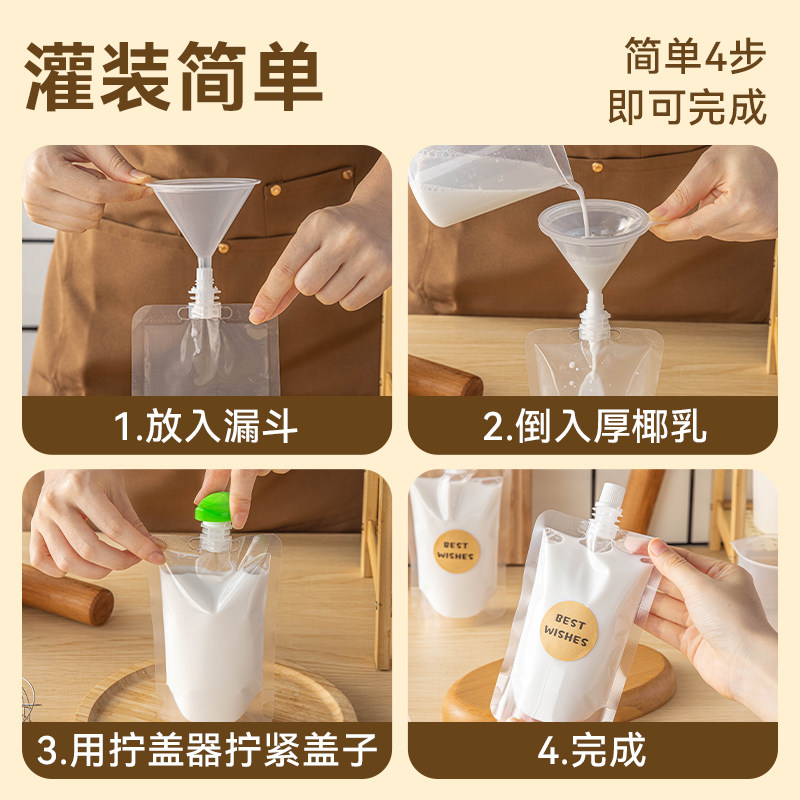 灌装简单

简单4步
即可完成

1.放入漏斗

2.倒入厚椰乳

3.用拧盖器拧紧盖子

BEST WISHES

BEST WISHES

4.完成