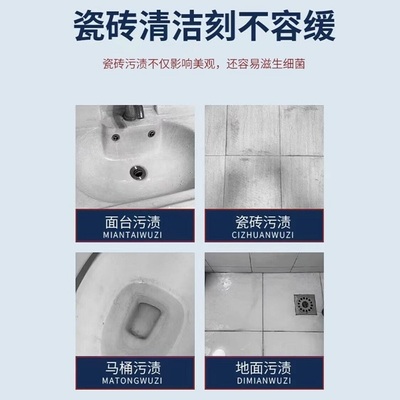 瓷砖清洁刻不容缓

瓷砖污渍不仅影响美观，还容易滋生细菌

面台污渍
MIANTAIWUZI

瓷砖污渍
CIZHUANWUZI

马桶污渍
MATONGWUZI

地面污渍
DIMIANWUZI