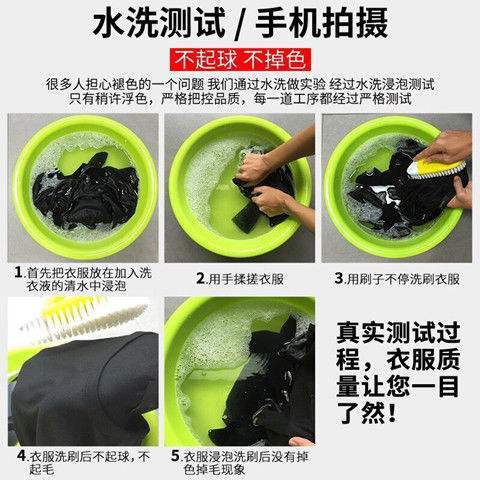 水洗测试 / 手机拍摄

不起球 不掉色

很多人担心褪色的一个问题 我们通过水洗做实验 经过水洗浸泡测试 只有稍许浮色，严格把控品质，每一道工序都经过严格测试

1.首先把衣服放在加入洗衣液的清水中浸泡

2.用手揉搓衣服

3.用刷子不停洗刷衣服

4.衣服洗刷后不起球，不起毛

5.衣服浸泡洗刷后没有掉色掉毛现象

真实测试过程，衣服质量让您一目了然！