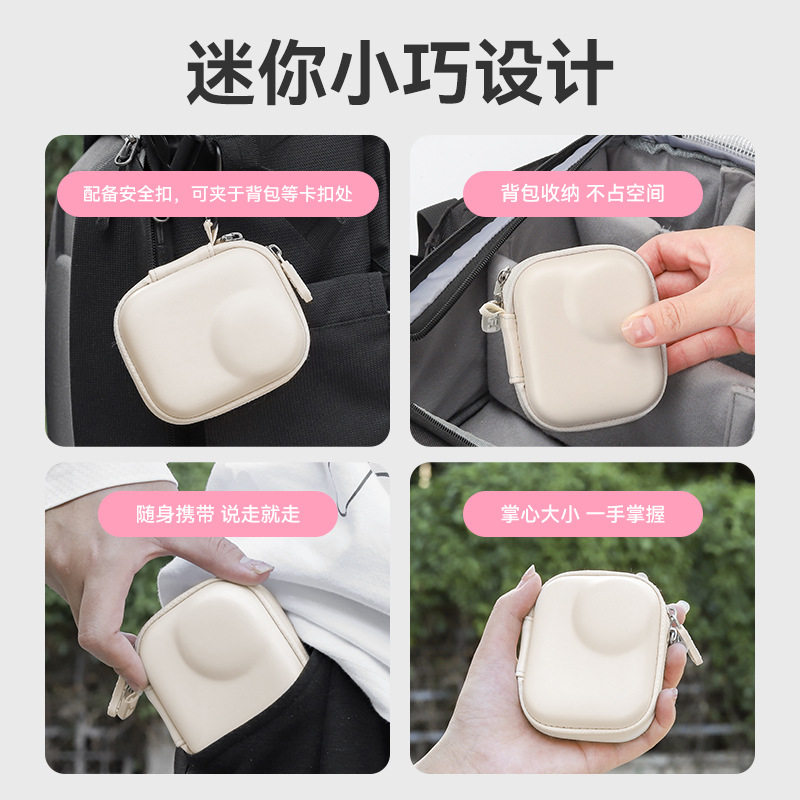 迷你小巧设计

配备安全扣，可夹于背包等卡扣处

背包收纳 不占空间

随身携带 说走就走

掌心大小 一手掌握