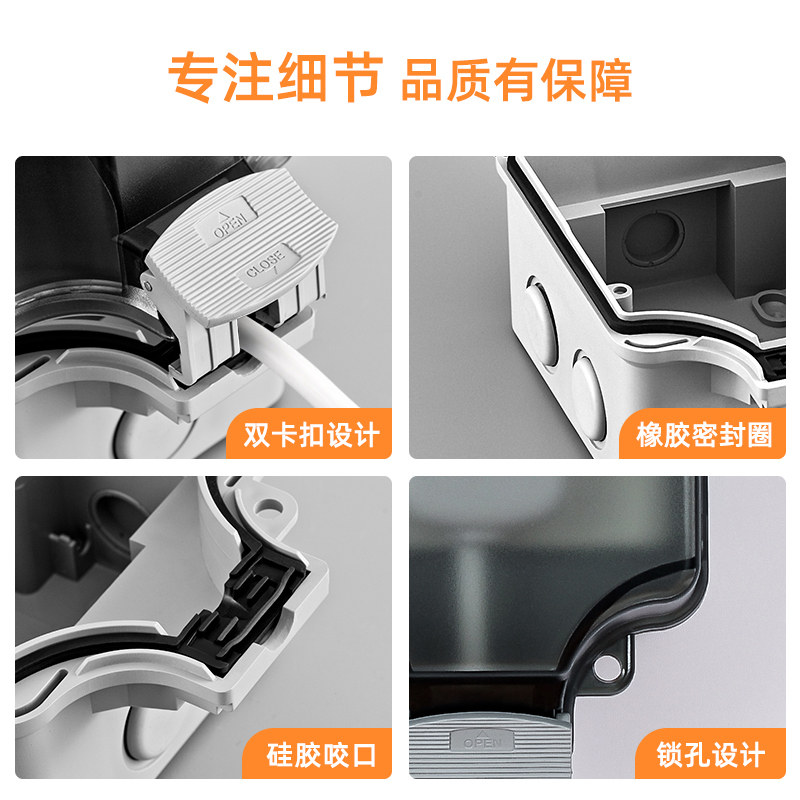 专注细节 品质有保障

OPEN

CLOSE

双卡扣设计

橡胶密封圈

硅胶咬口

OPEN

锁孔设计