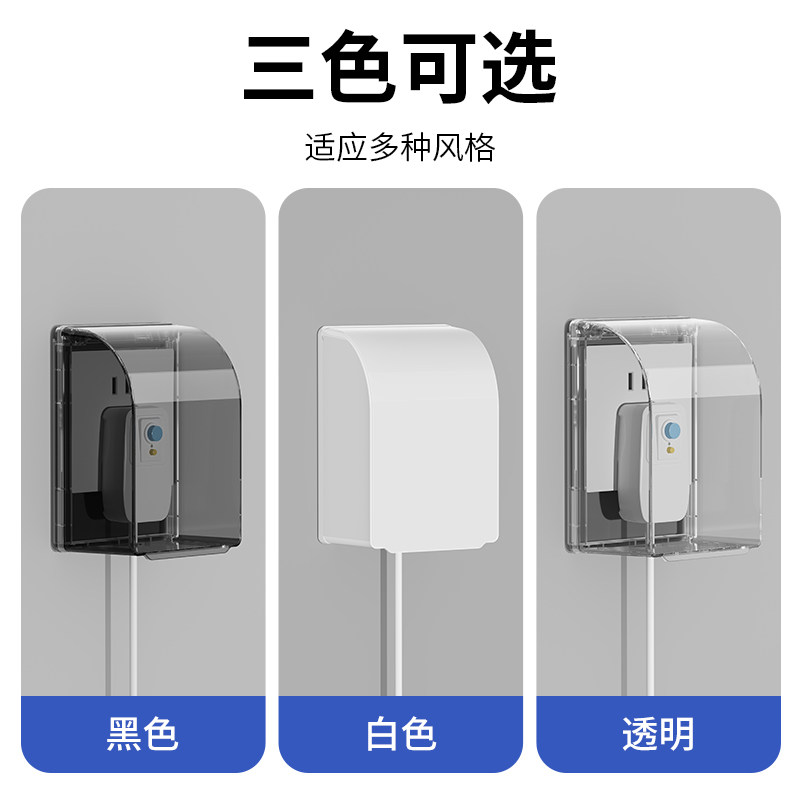 三色可选

适应多种风格

黑色

白色

透明