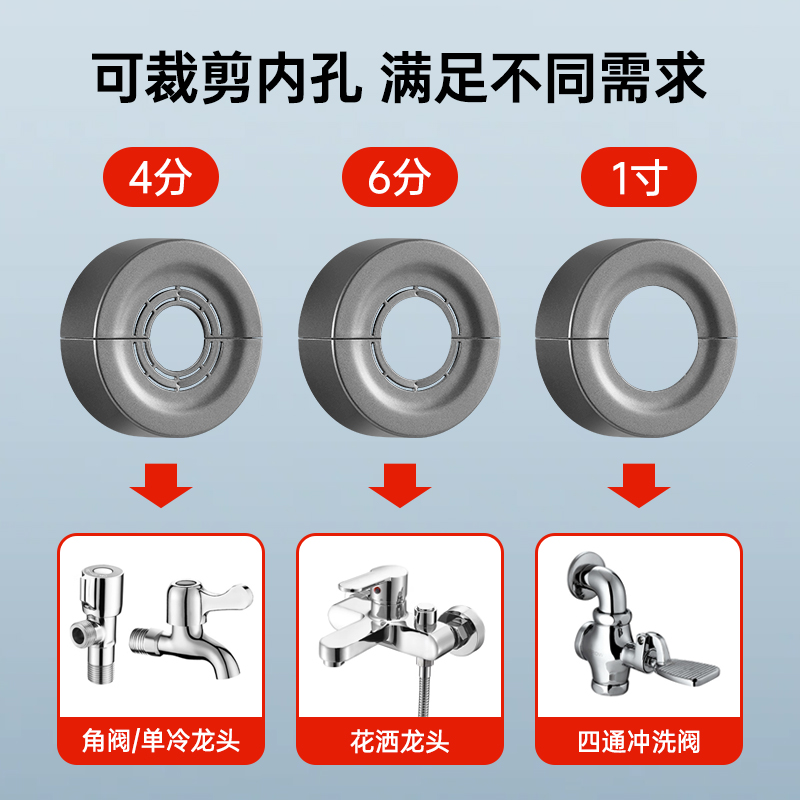 可裁剪内孔 满足不同需求

4分

6分

1寸

角阀/单冷龙头

花洒龙头

四通冲洗阀